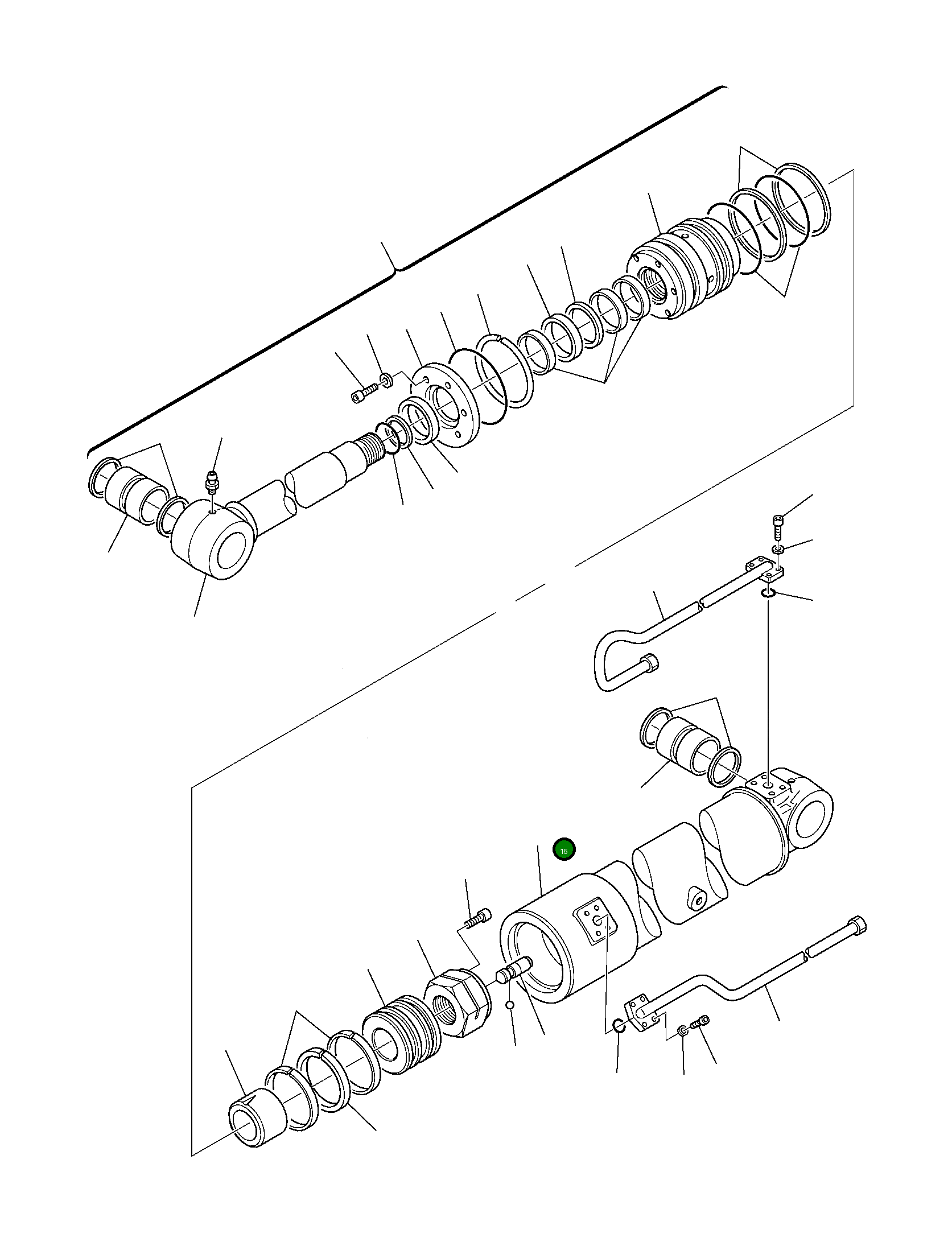 15