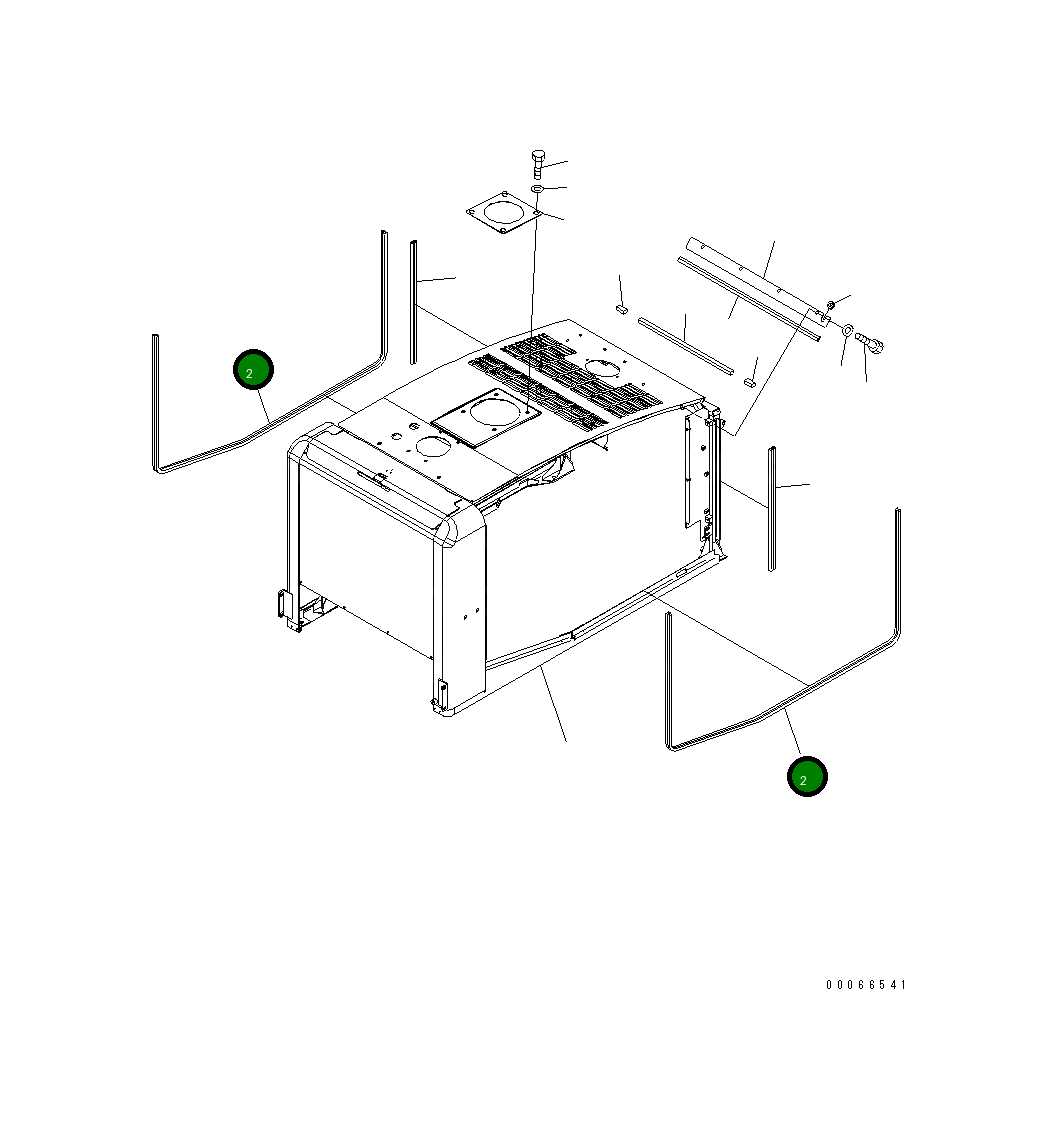 2
2
00066541