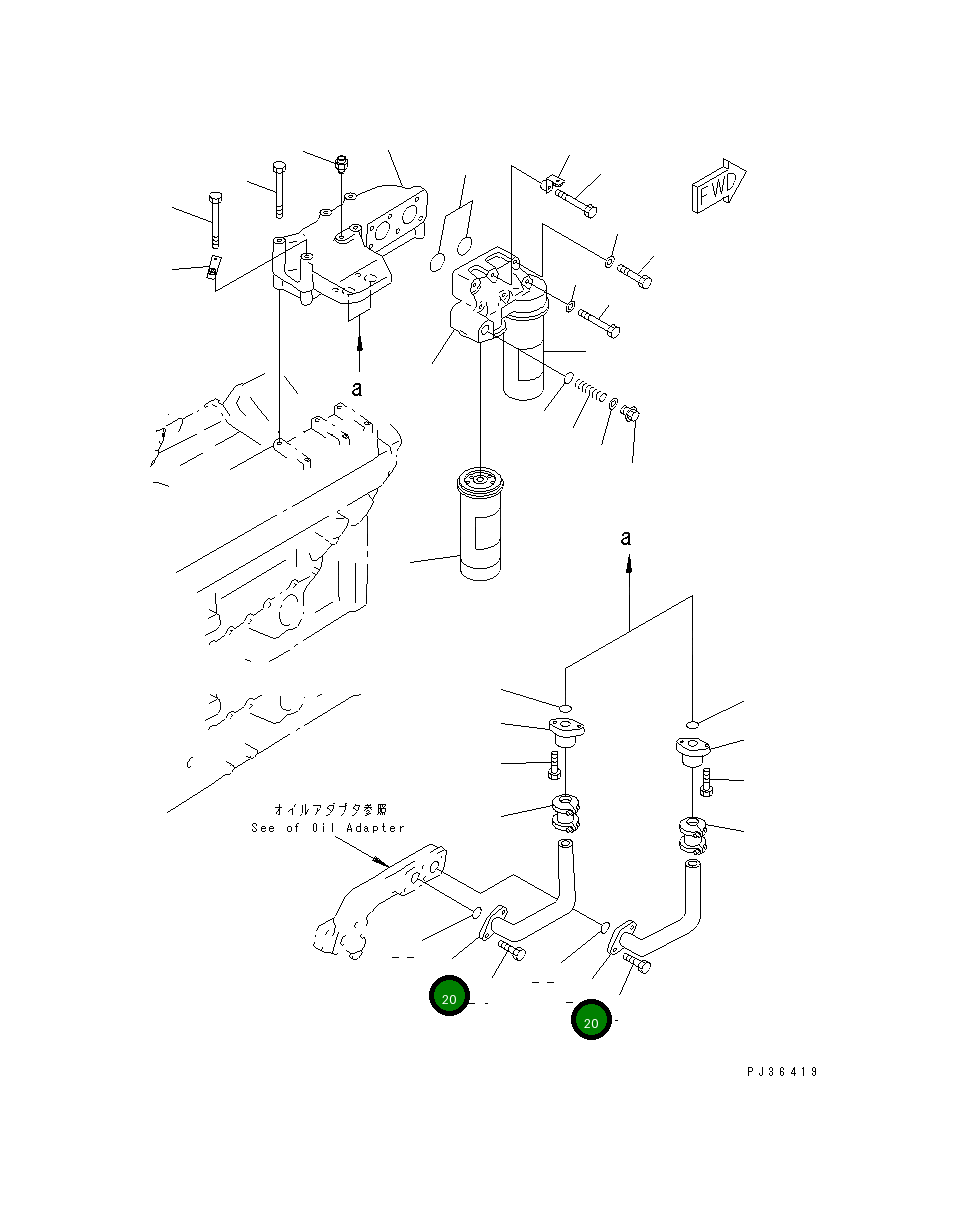 FWD

a

a

オイルアダプタ参照
See of Oil Adapter

20

20

PJ36419