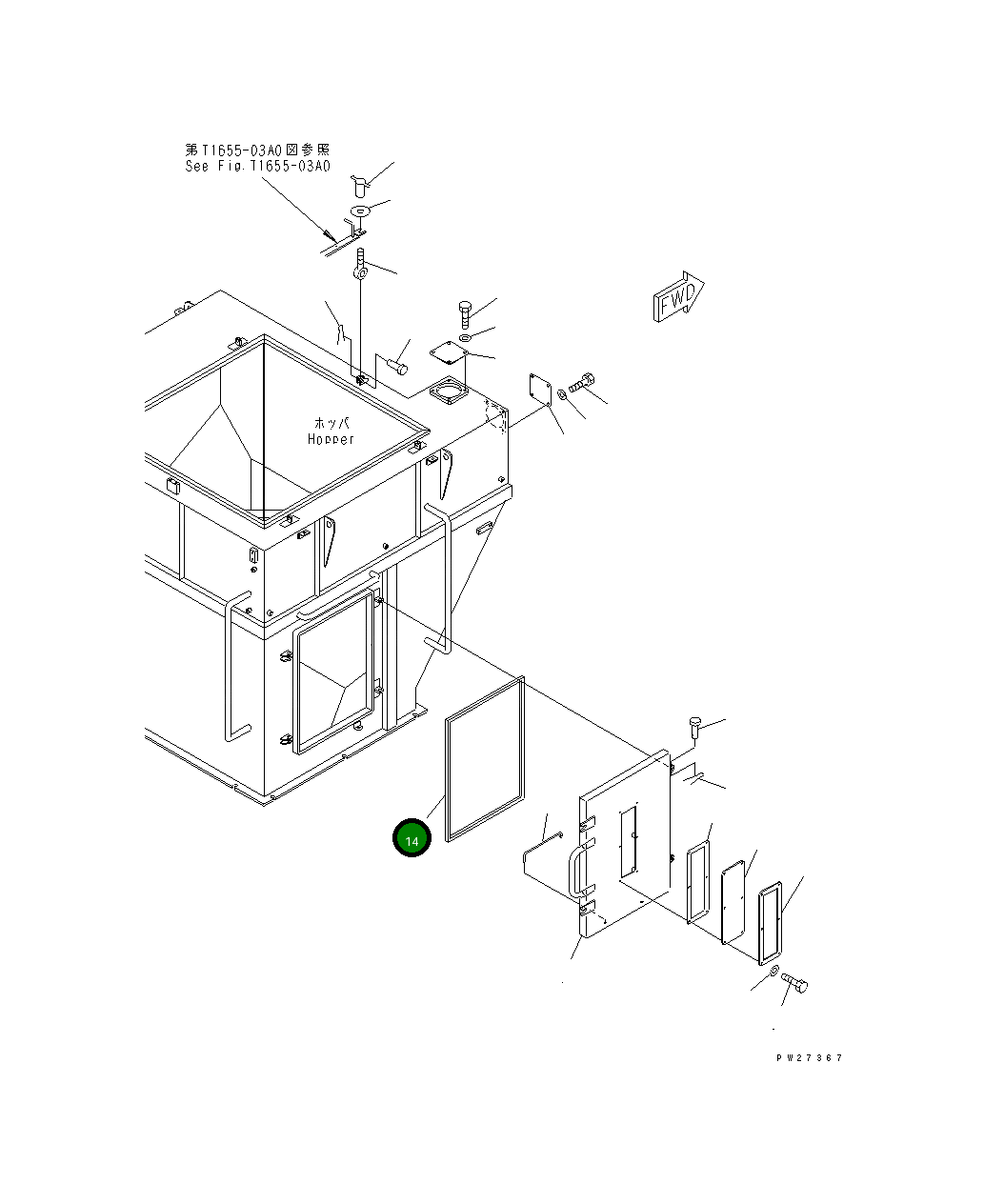 第T1655-03A0図参照
See Fig.T1655-03A0

FWD

ホッパ
Hopper

14

PW27367