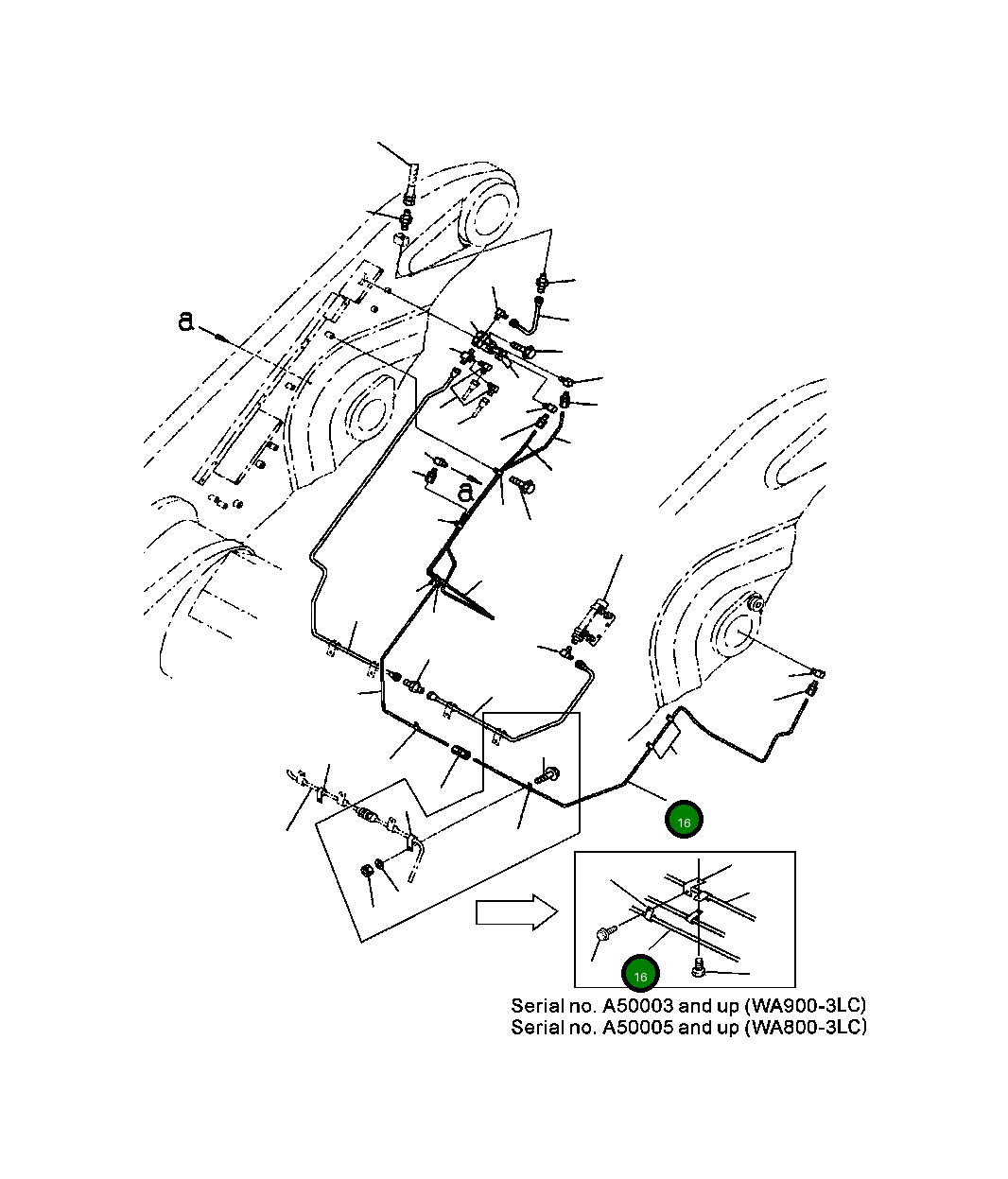 a

a

16

16

Serial no. A50003 and up (WA900-3LC)
Serial no. A50005 and up (WA800-3LC)