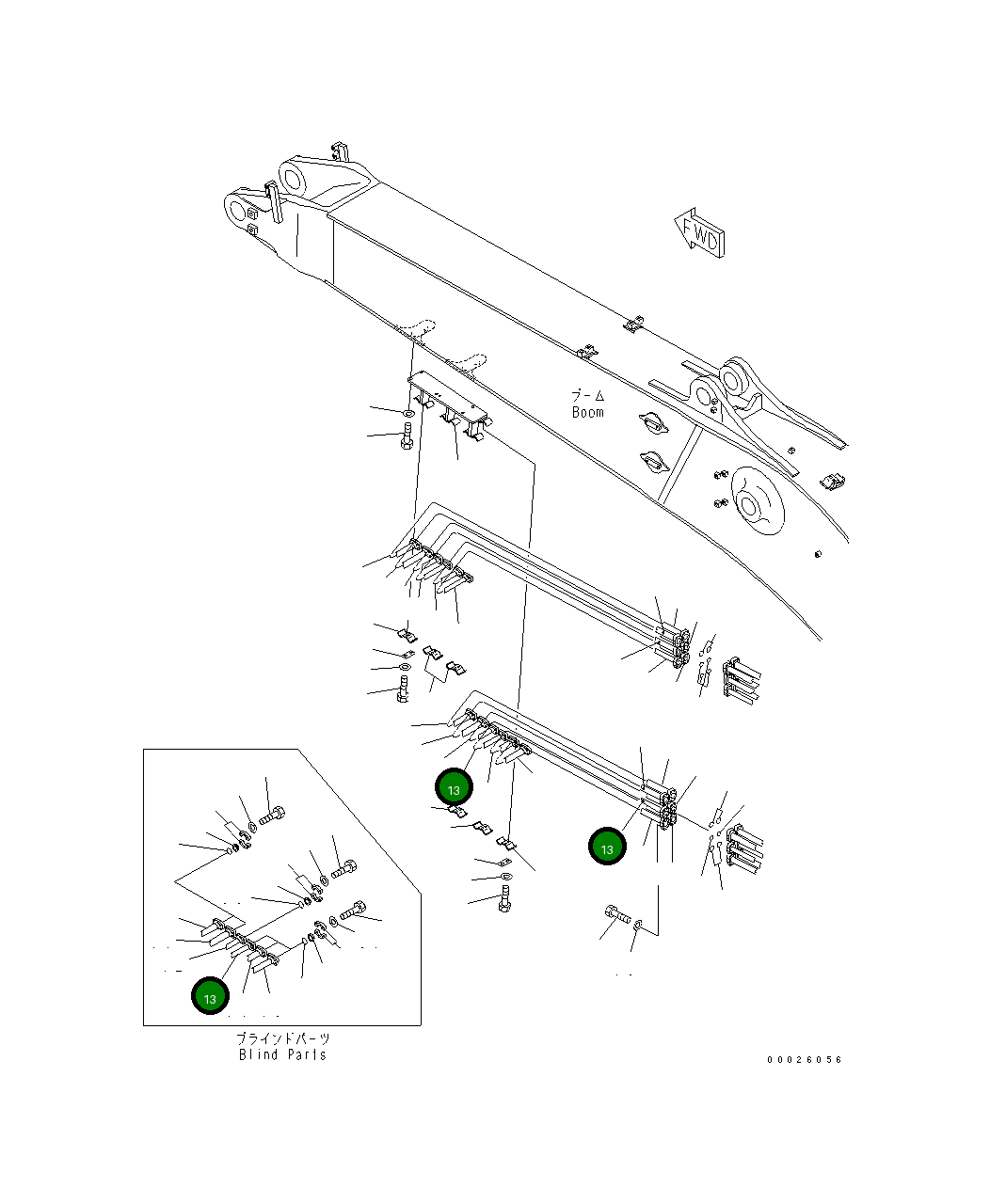 FWD

ブーム
Boom

13

13

13

ブラインドパーツ
Blind Parts

00026056