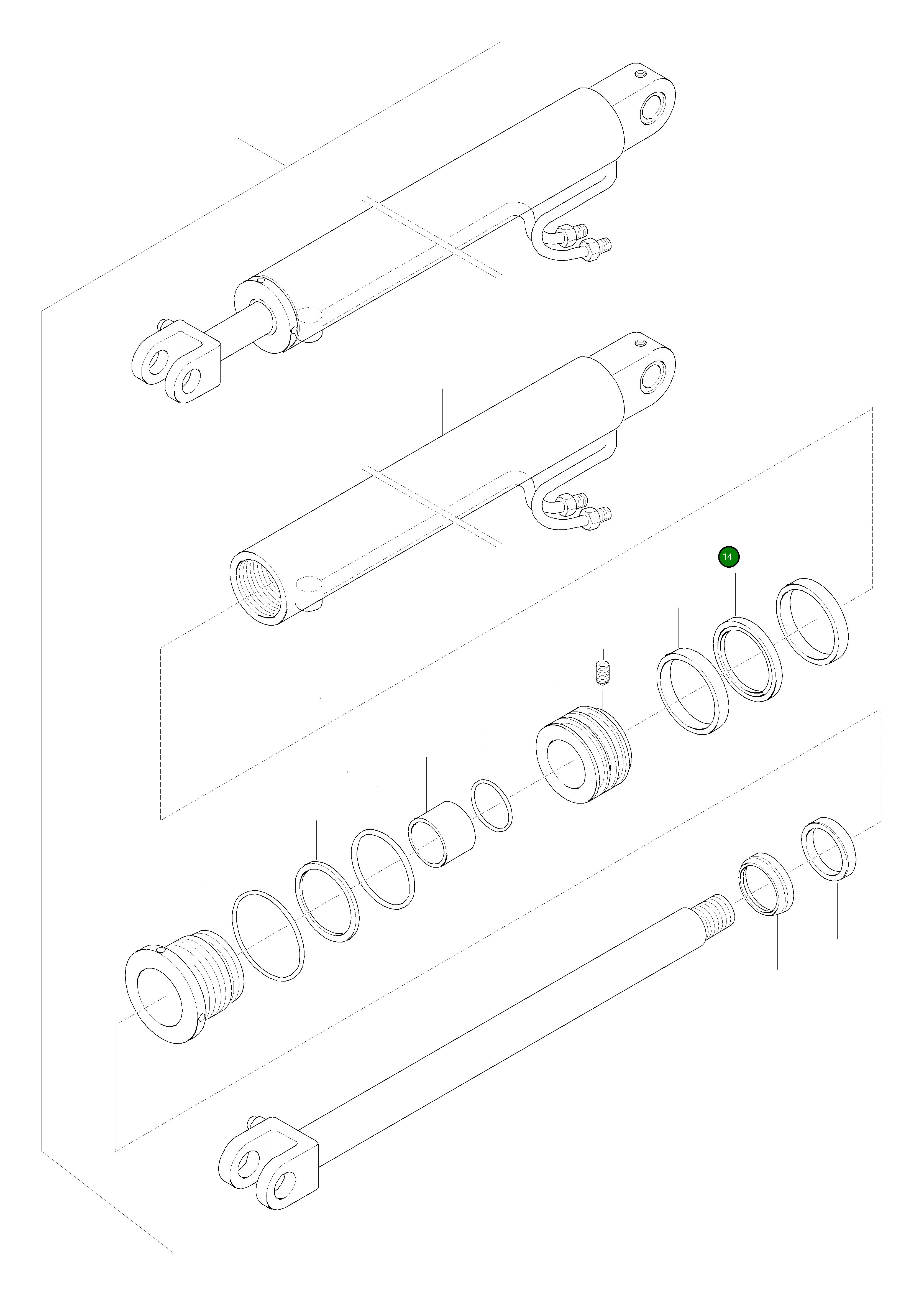 14