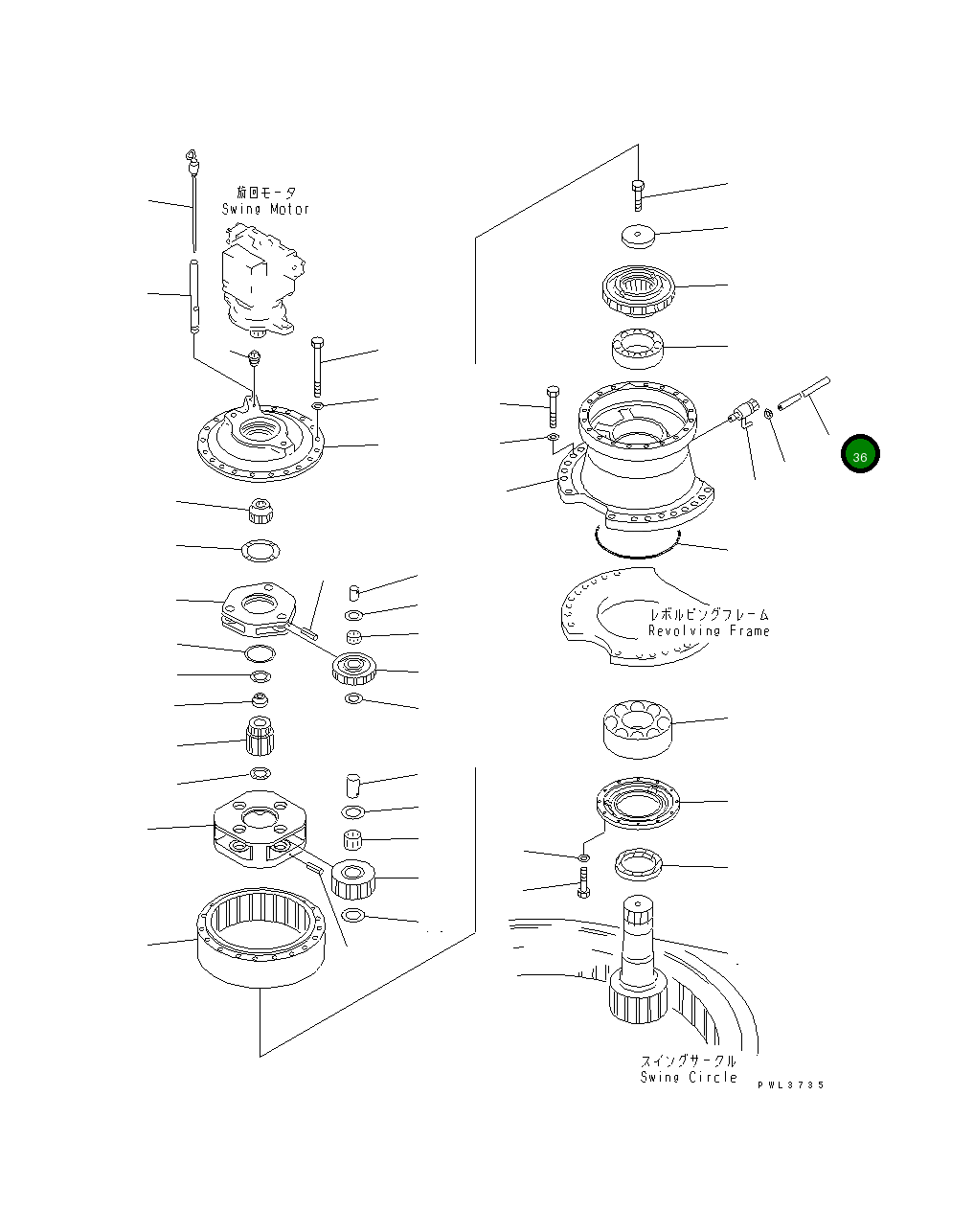 旋回モータ
Swing Motor

36

レボルビングフレーム
Revolving Frame

スイングサークル
Swing Circle

PWL3735