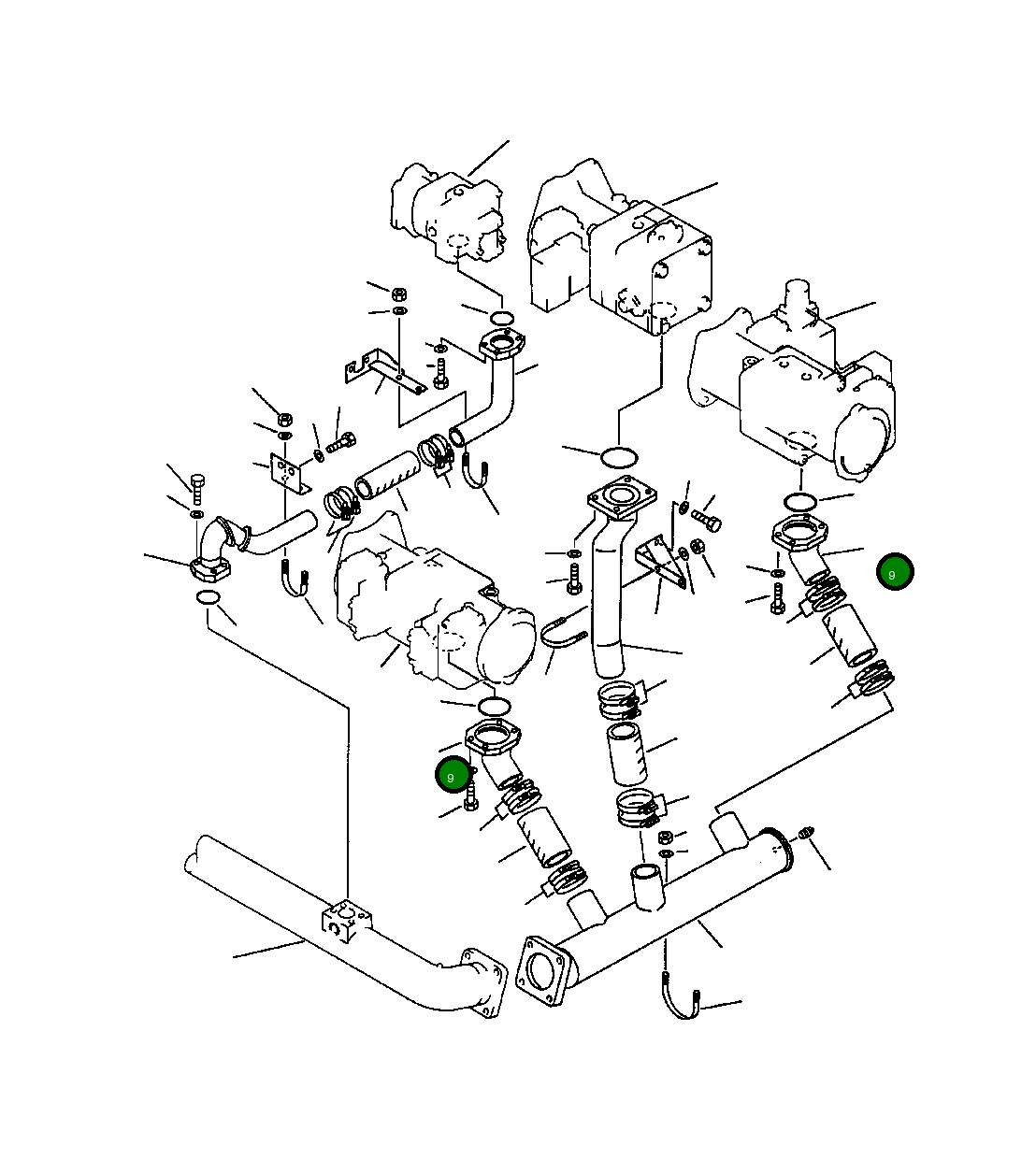 9

9