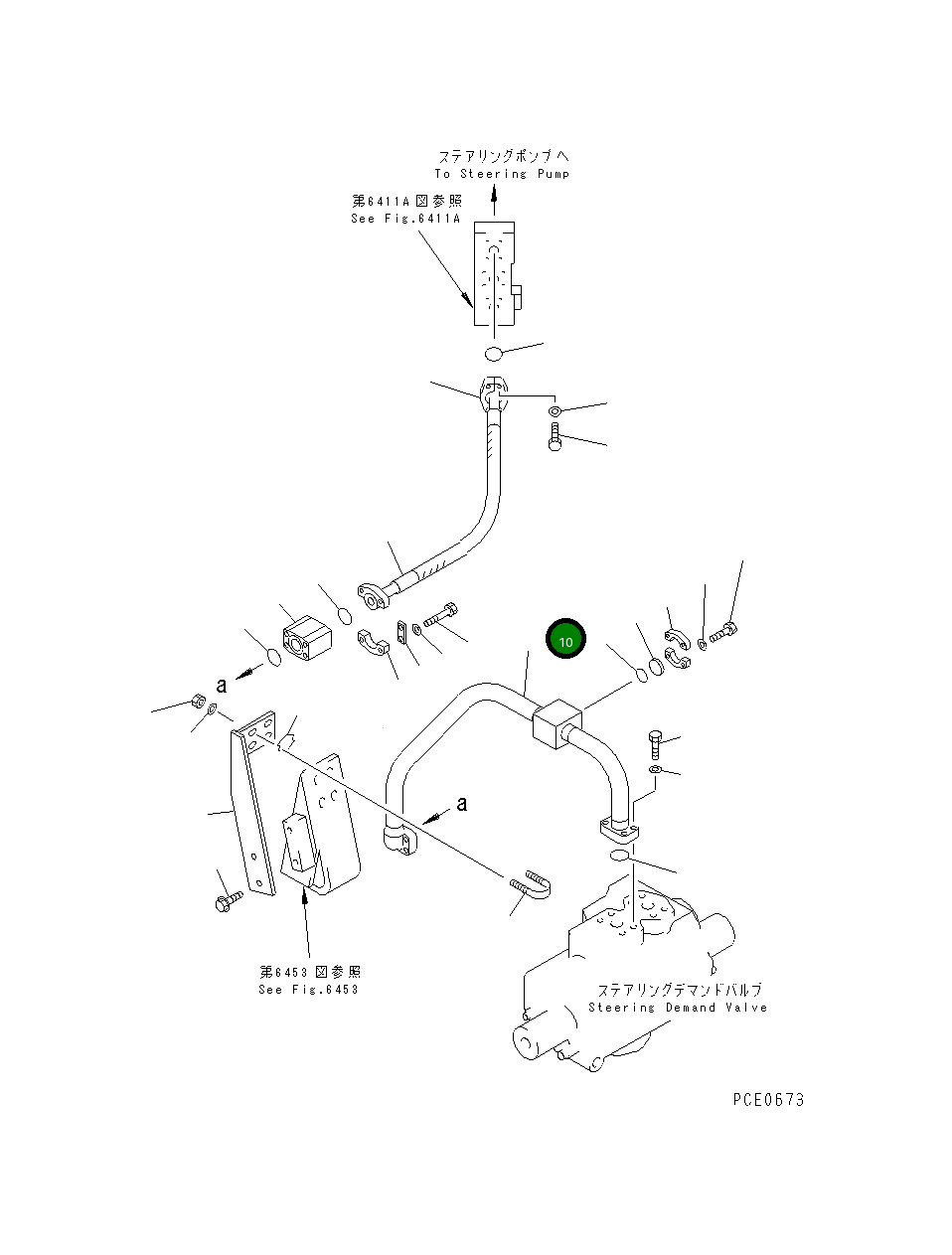 ステアリングポンプへ
To Steering Pump

第6411A図参照
See Fig.6411A

10

a

a

第6453図参照
See Fig.6453

ステアリングデマンドバルブ
Steering Demand Valve

PCE0673