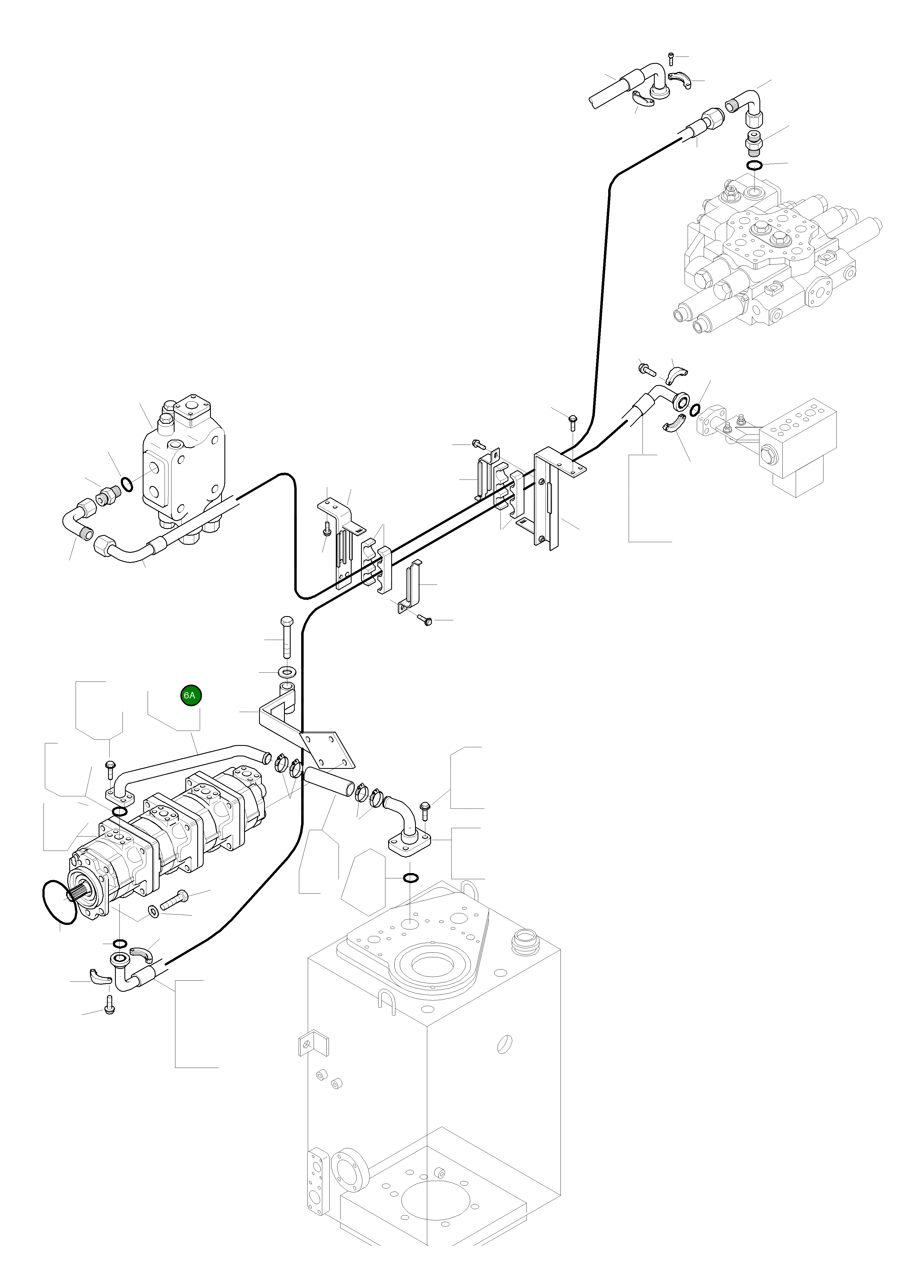 6A