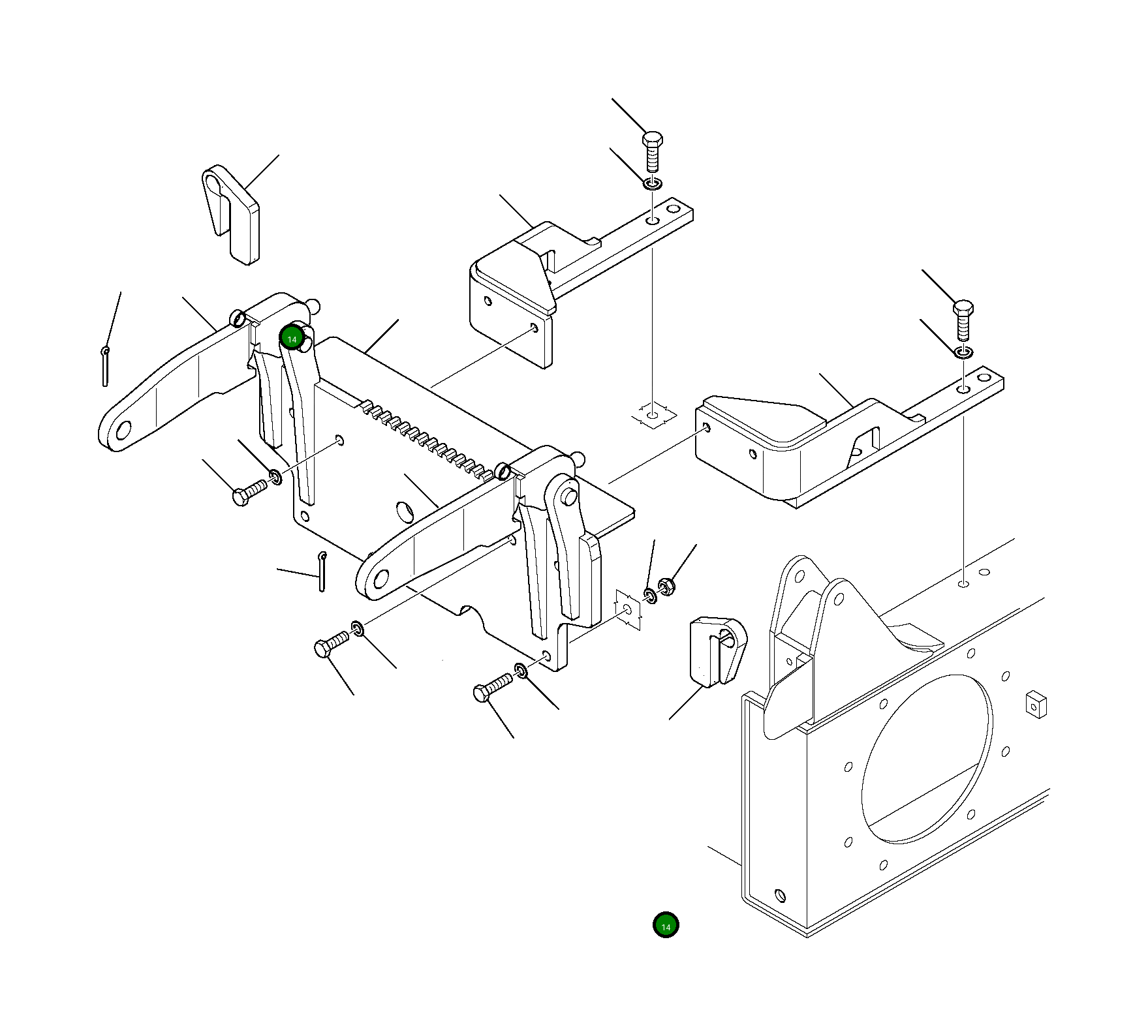 14

14