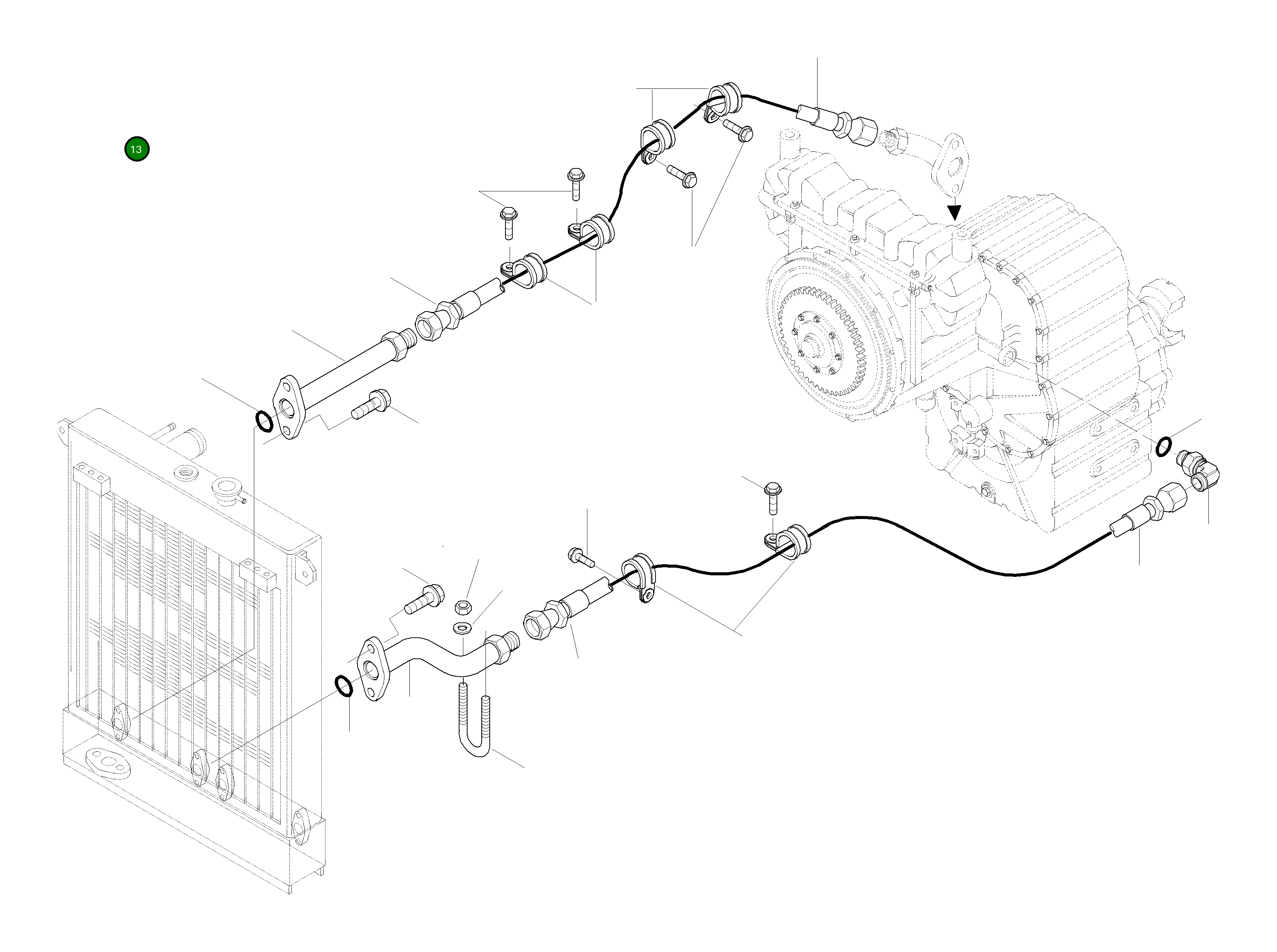 13