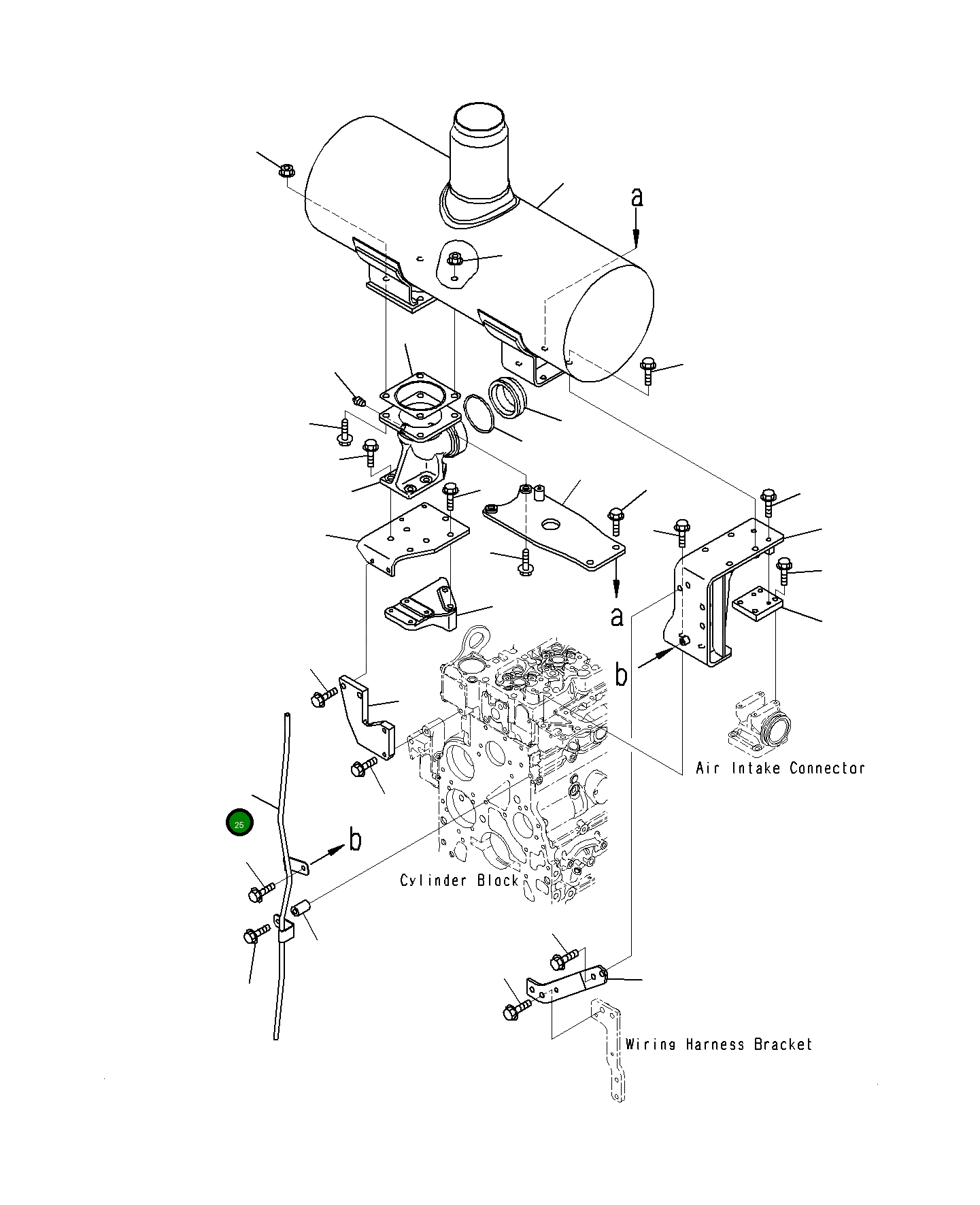 a

a

b

Air Intake Connector

25

b

Cylinder Block

Wiring Harness Bracket