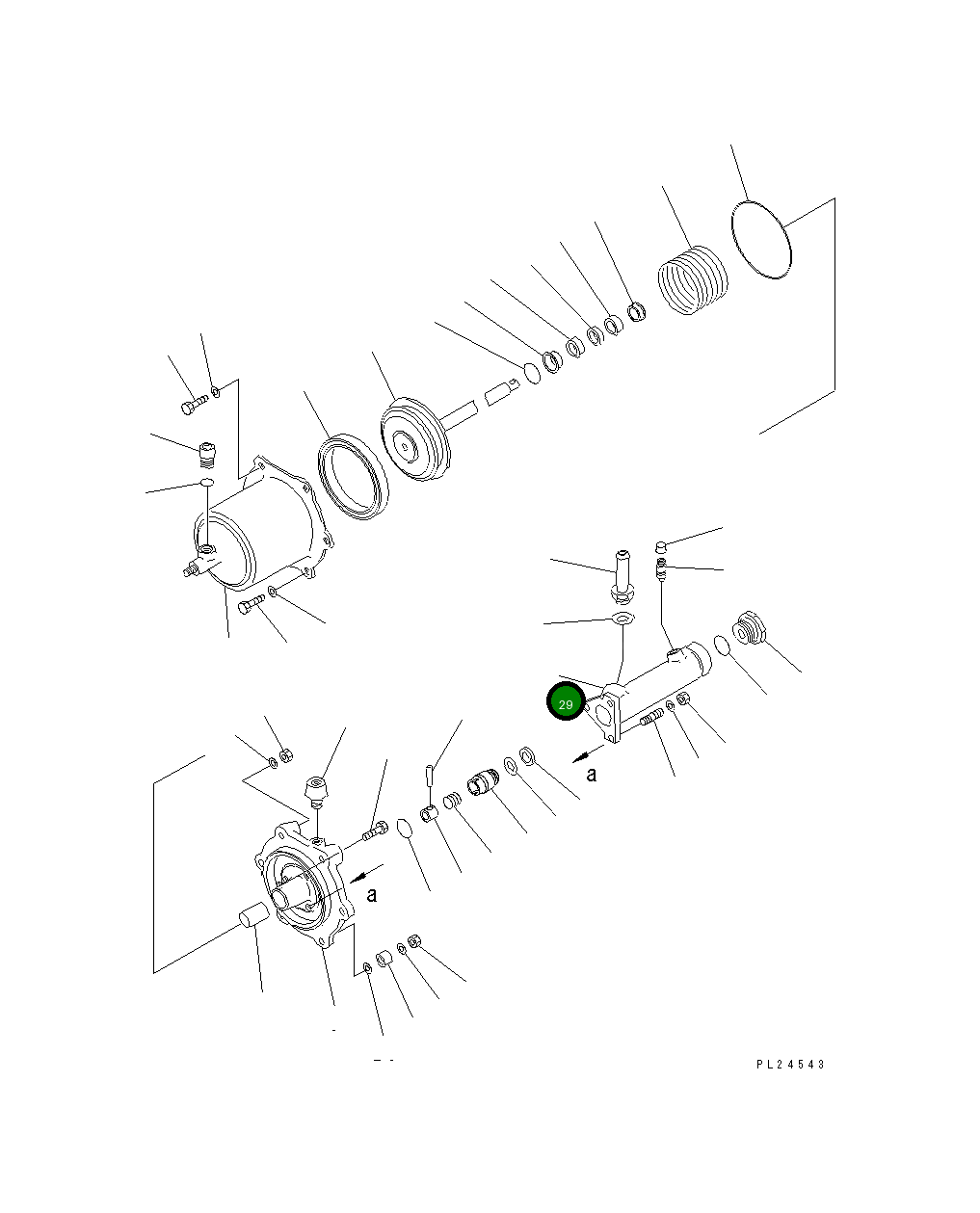 29

a

a

PL24543