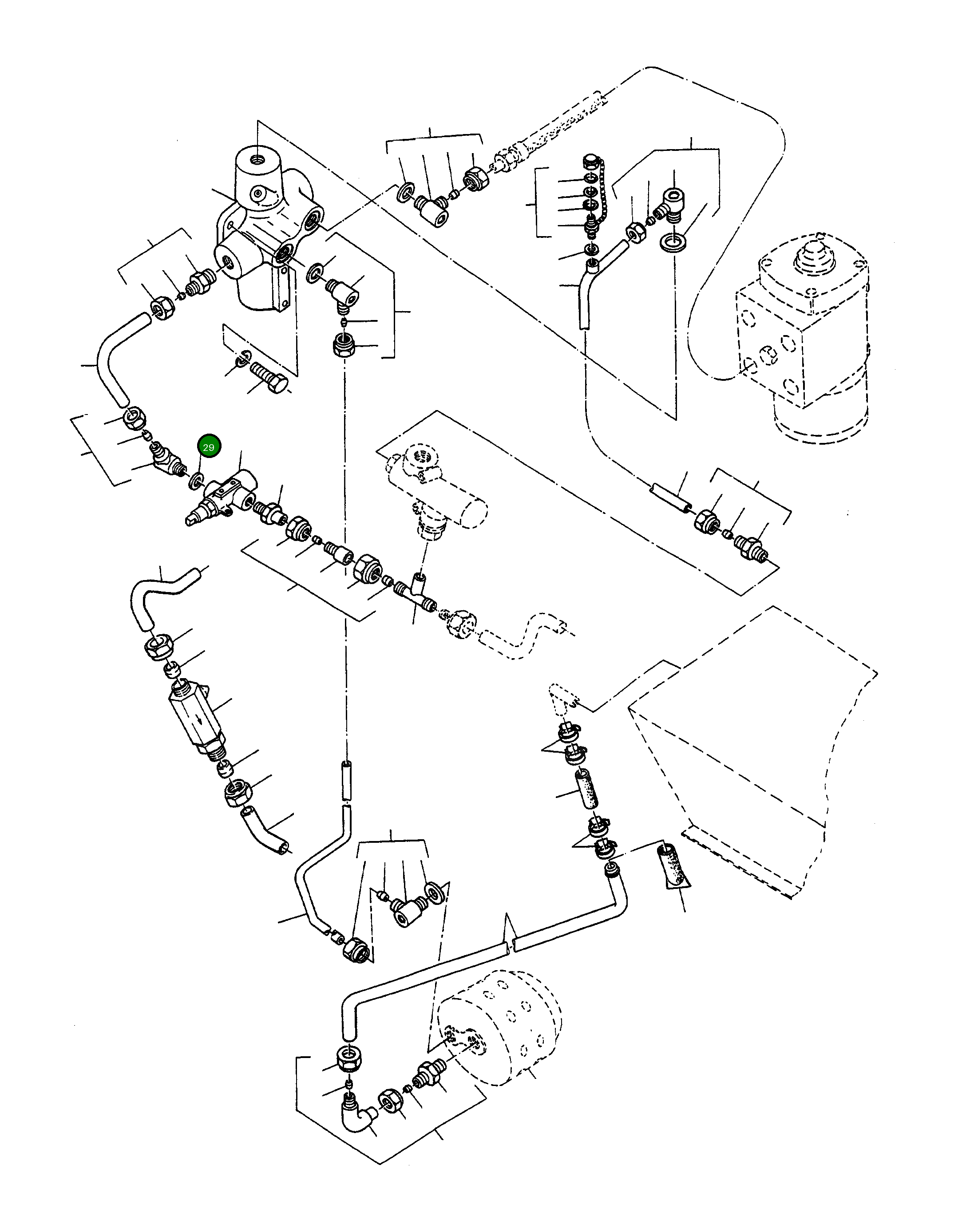 29