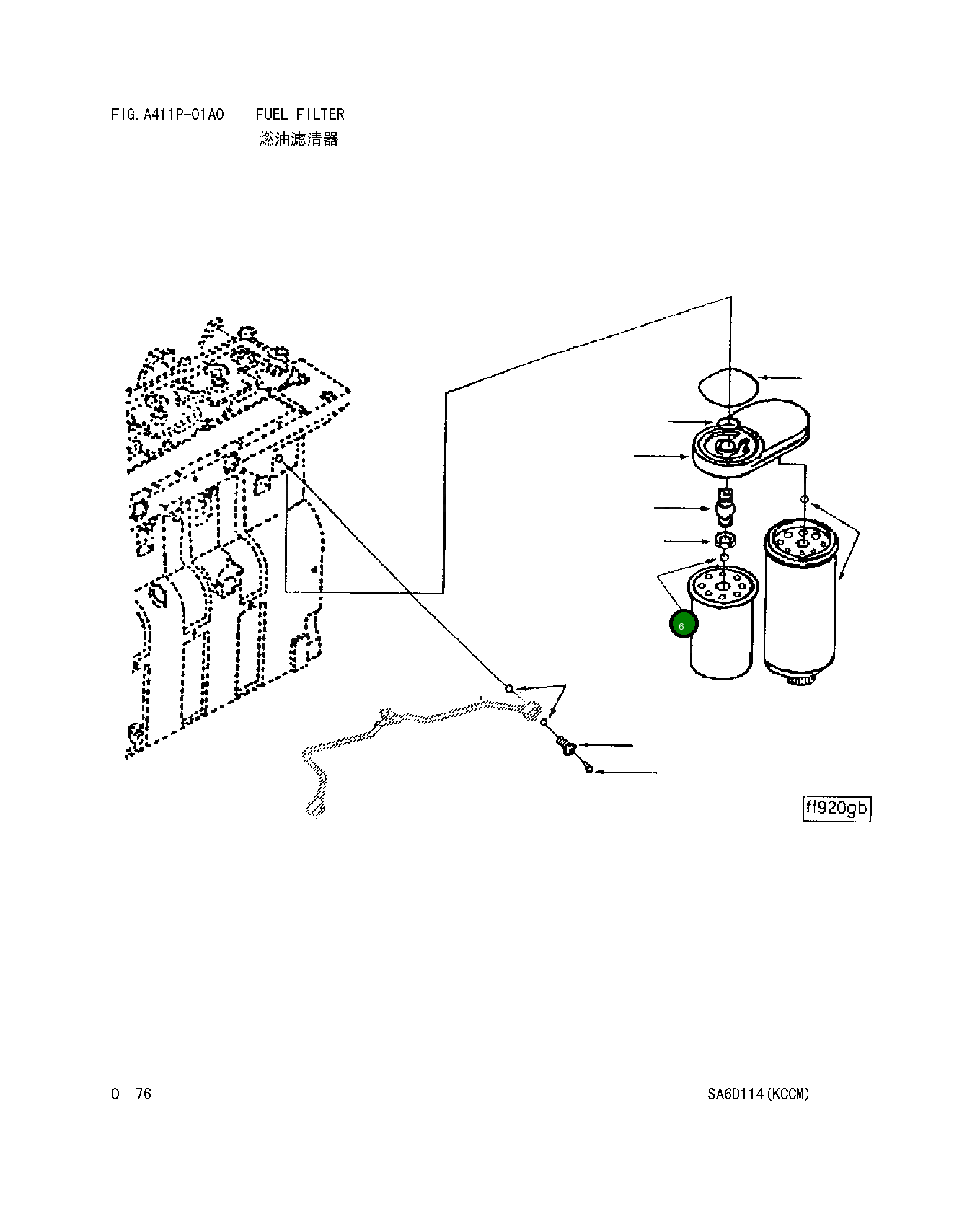 FIG. A411P-01A0 FUEL FILTER
燃油滤清器

6

ff920gb

0- 76

SA6D114(KCCM)