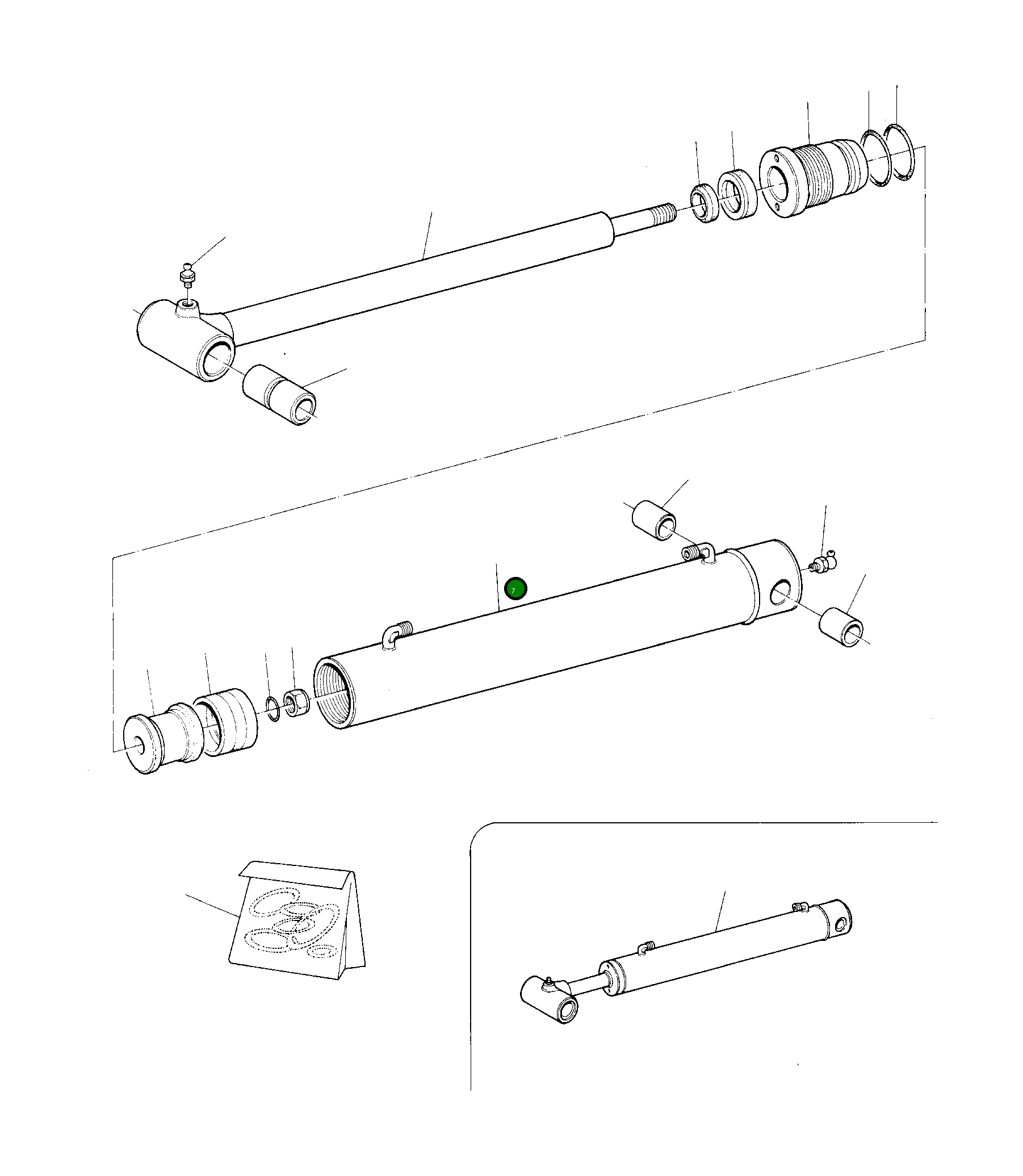 7