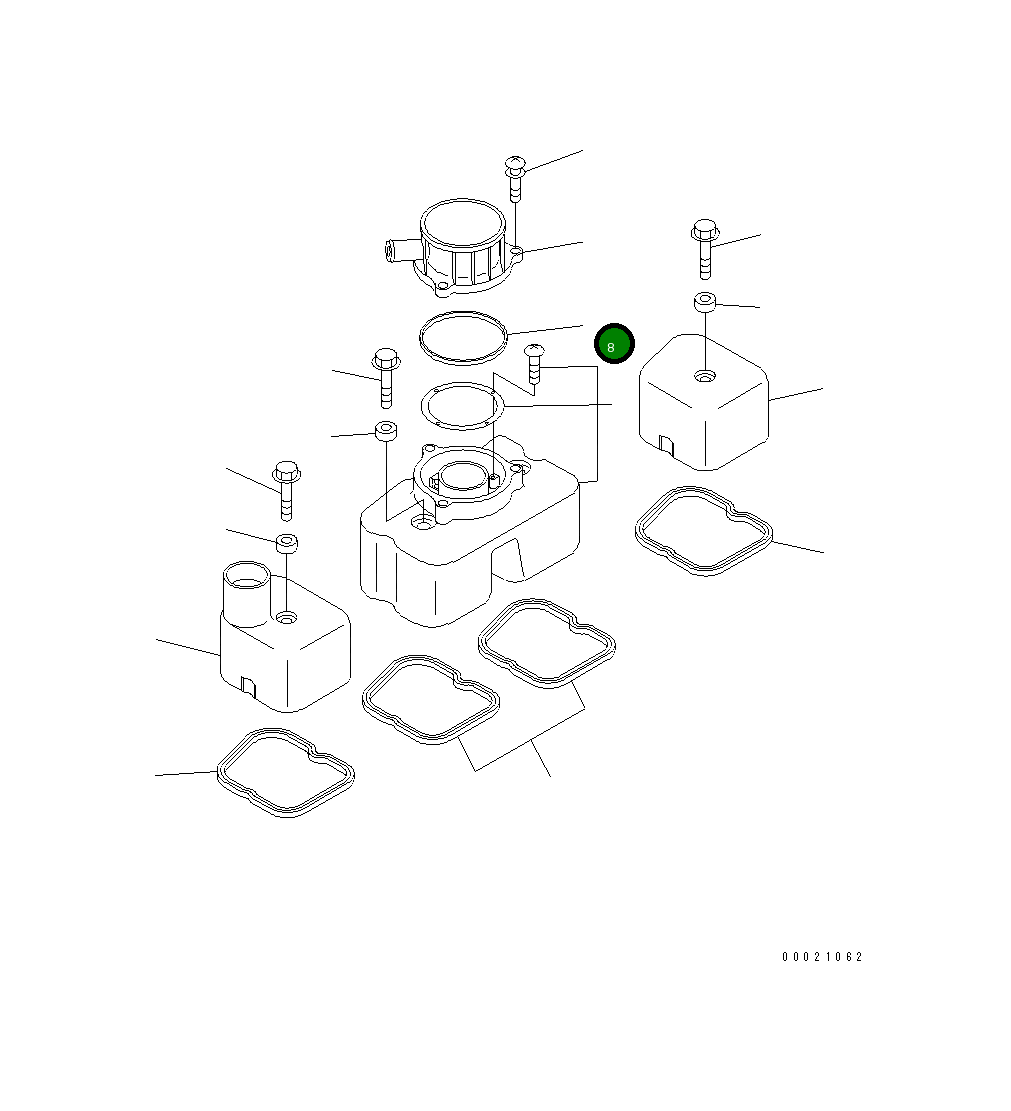 8

00021062