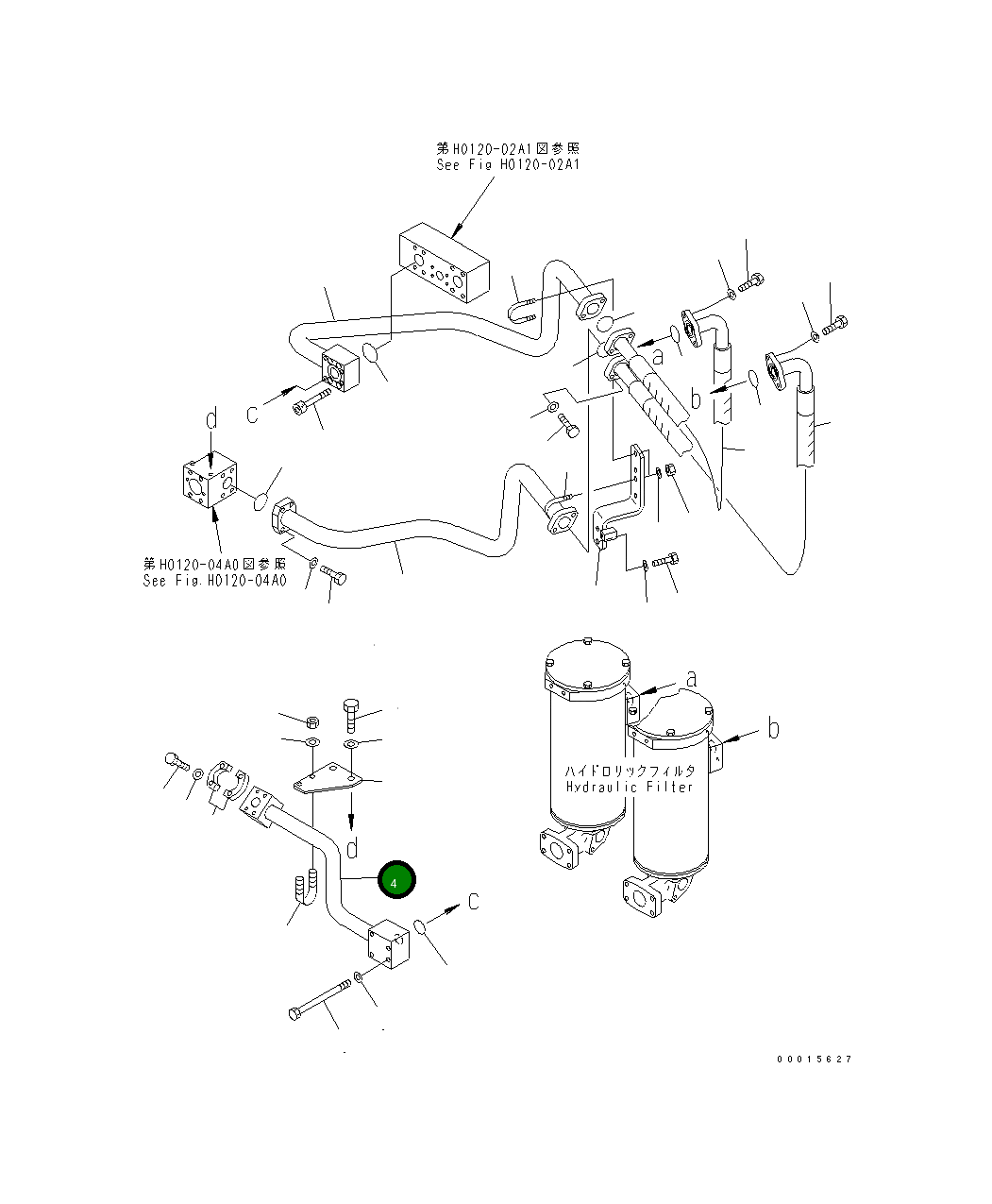 第H0120-02A1図参照
See Fig H0120-02A1

a

b

c

d

第H0120-04A0図参照
See Fig.H0120-04A0

a

b

ハイドロリックフィルタ
Hydraulic Filter

d

4

c

00015627