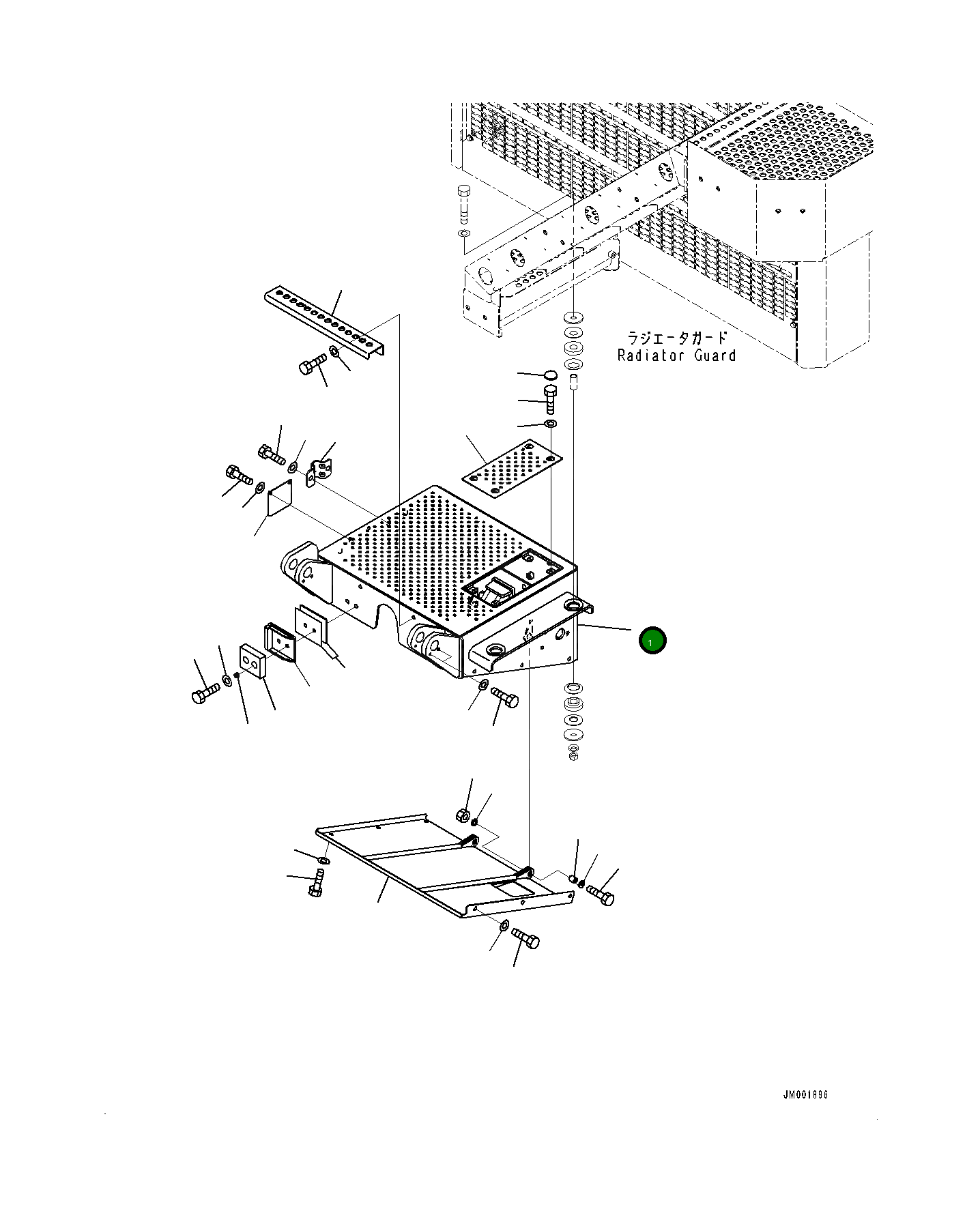 ラジエータガード
Radiator Guard

1

JM001896