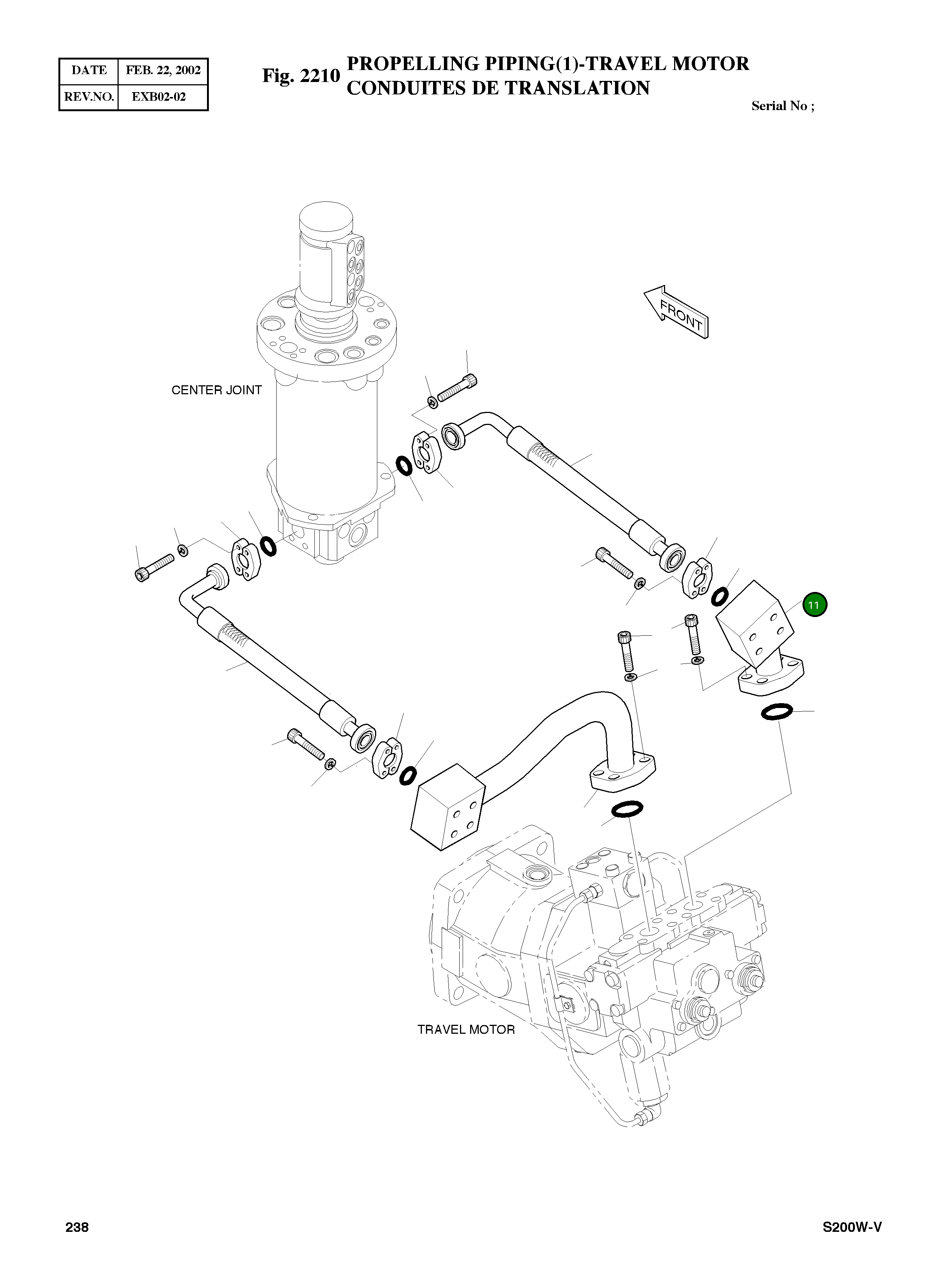 | DATE | FEB. 22, 2002 |
|---|---|
| REV.NO. | EXB02-02 |

Fig. 2210 PROPELLING PIPING(1)-TRAVEL MOTOR
CONDUITES DE TRANSLATION

Serial No ;

FRONT

CENTER JOINT

11

TRAVEL MOTOR

238

S200W-V