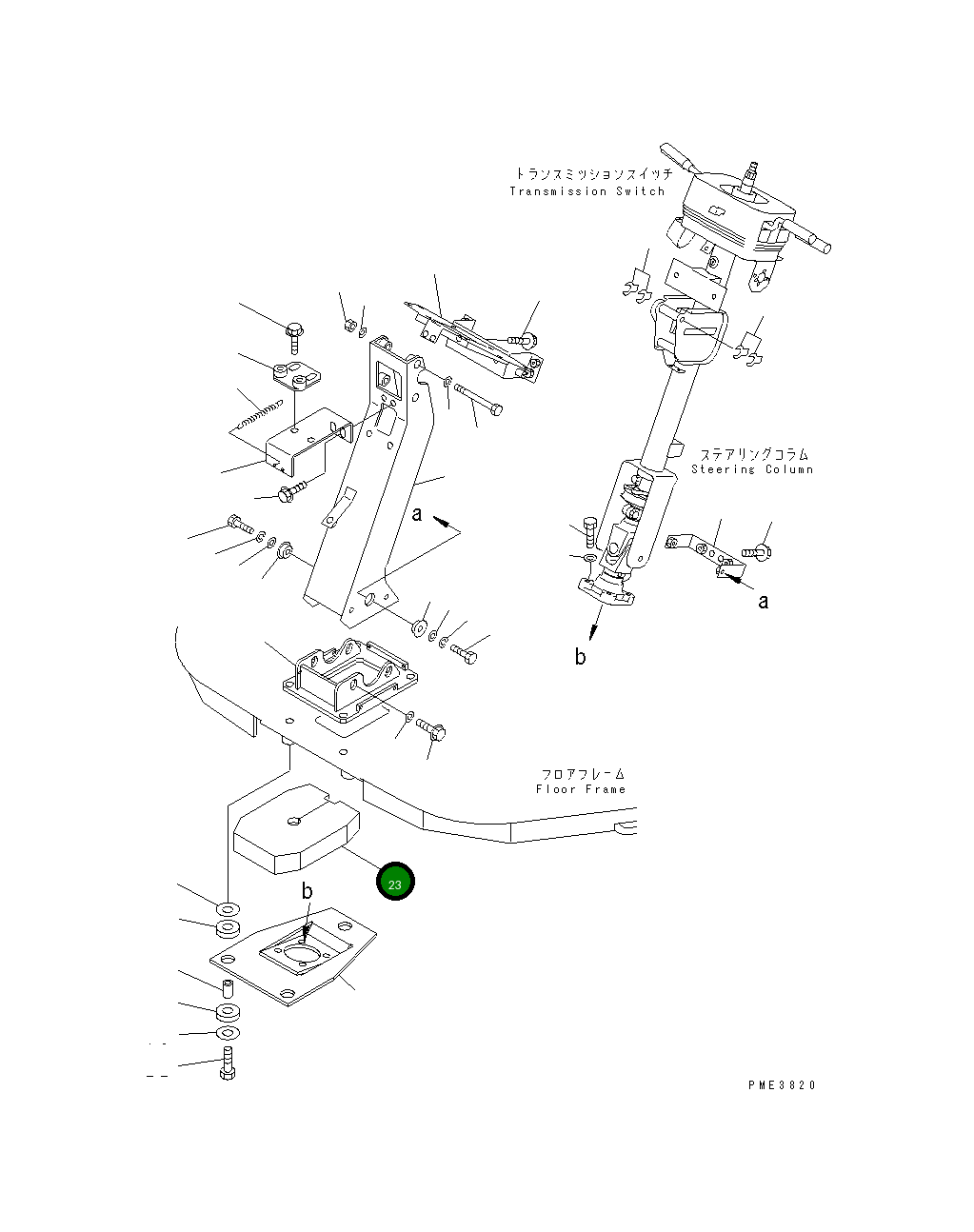 トランスミッションスイッチ
Transmission Switch

ステアリングコラム
Steering Column

a

a

b

フロアフレーム
Floor Frame

23

b

PME3820