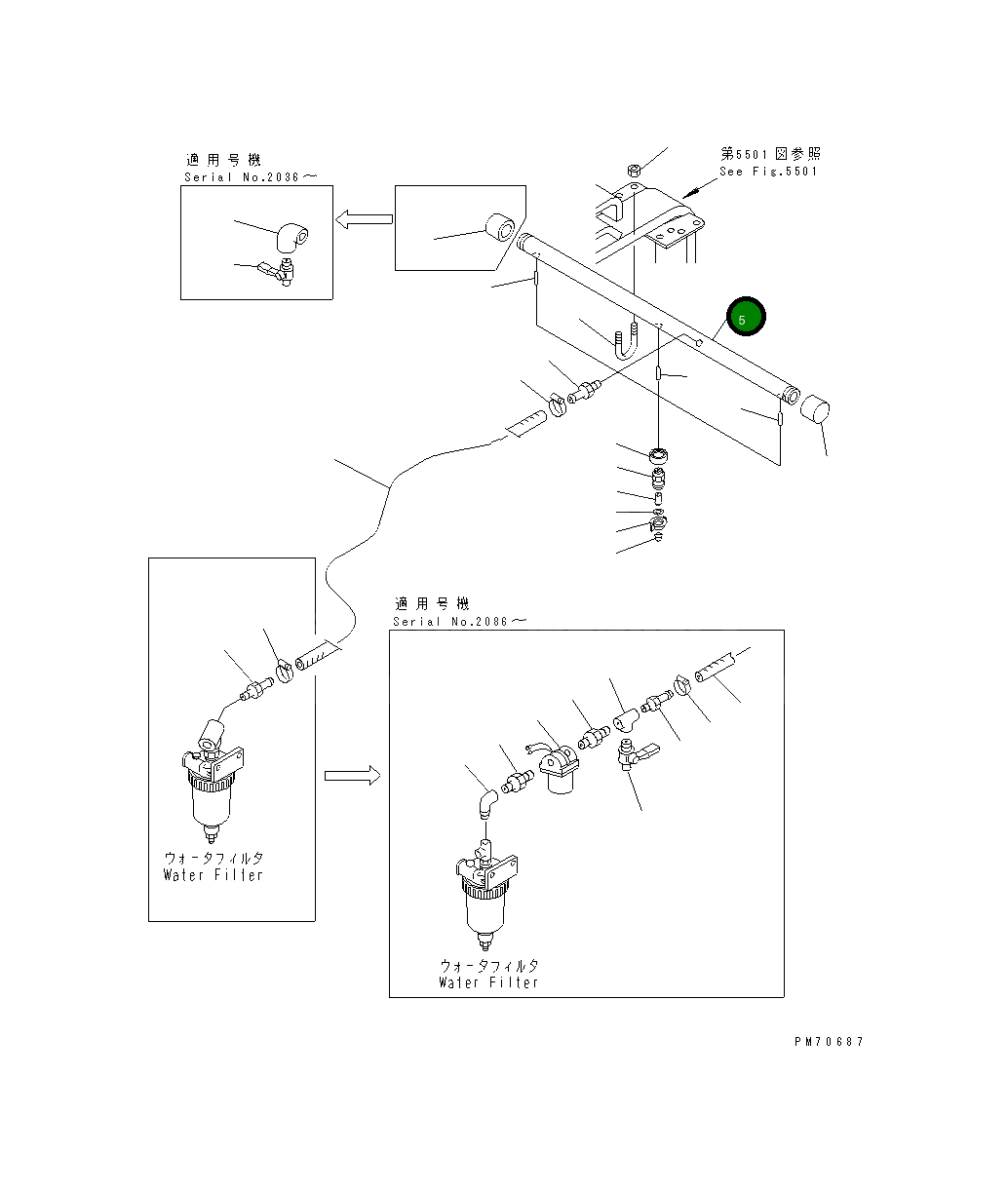 適用号機
Serial No.2036～

第5501図参照
See Fig.5501

5

適用号機
Serial No.2086～

ウォータフィルタ
Water Filter

ウォータフィルタ
Water Filter

PM70687