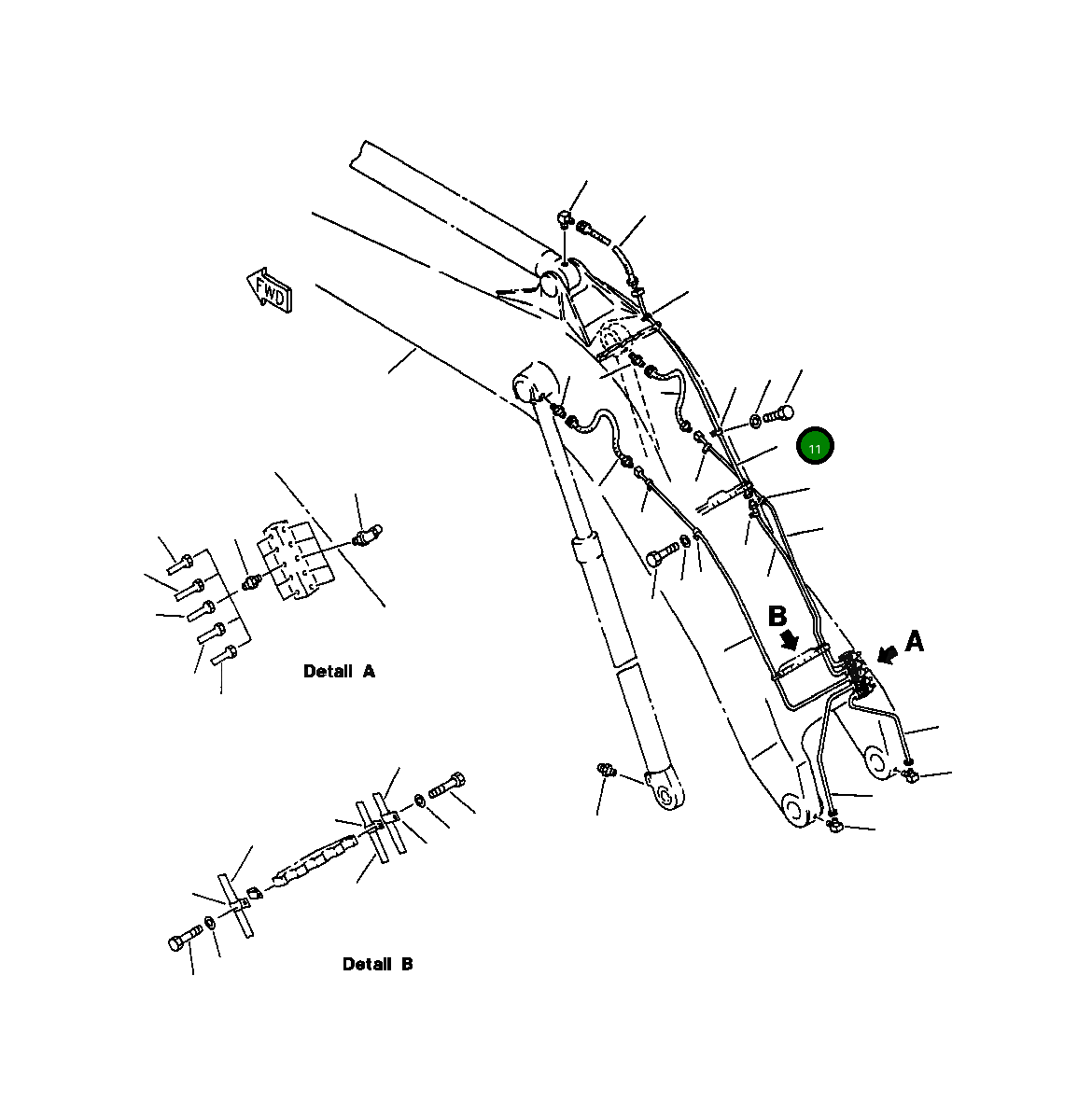 FWD

11

B

A

Detail A

Detail B