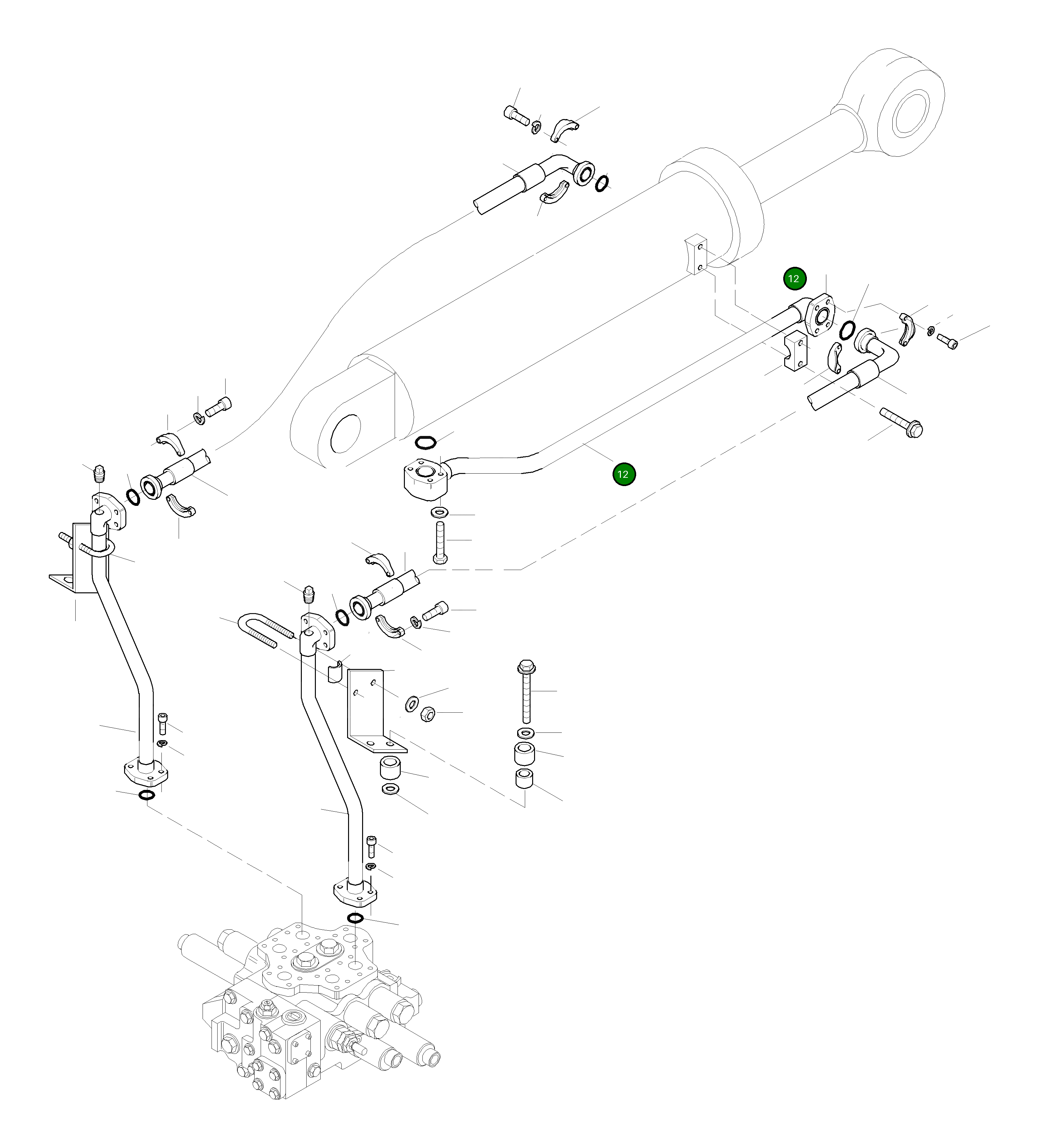 12
12