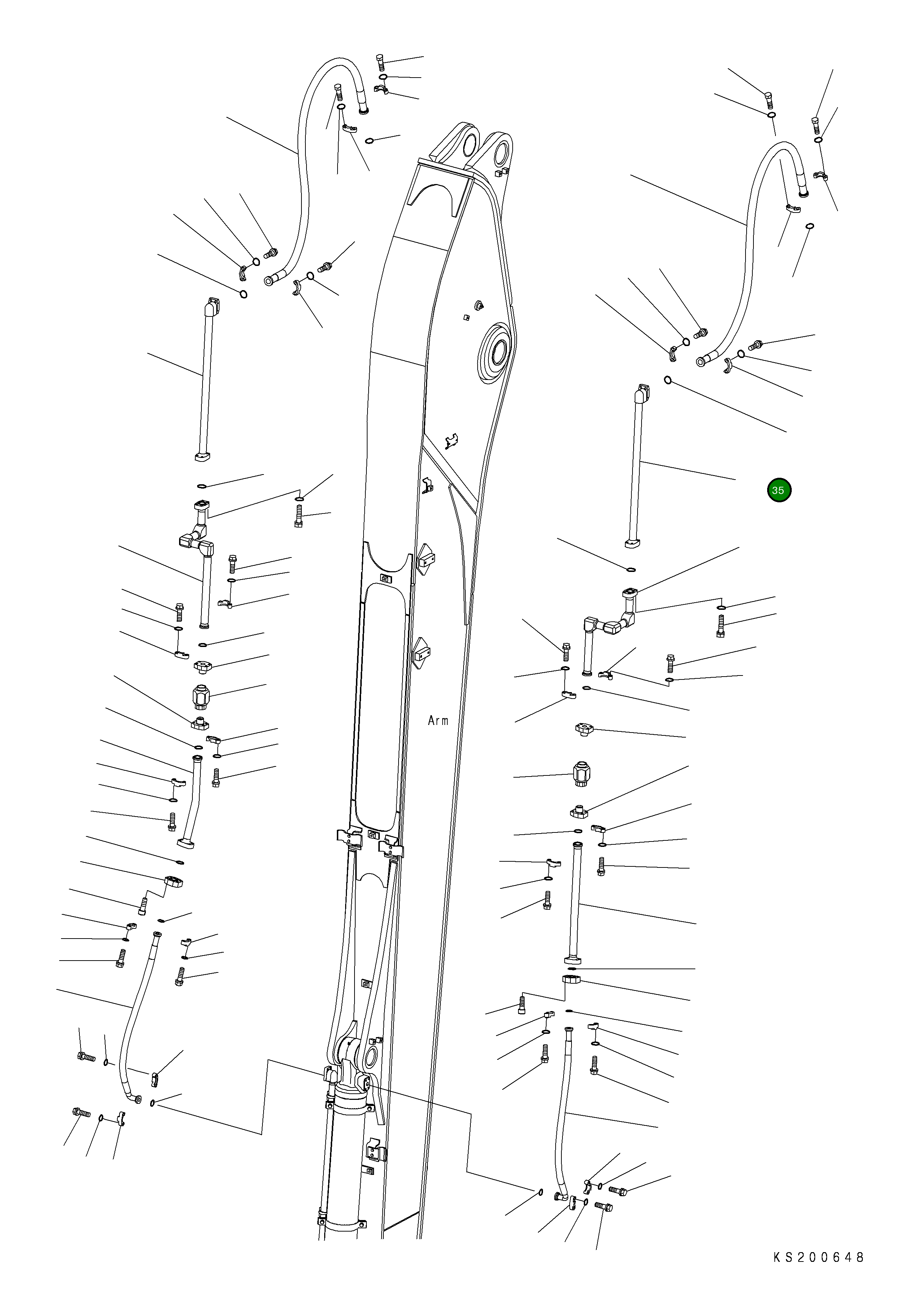 35

Arm

KS200648