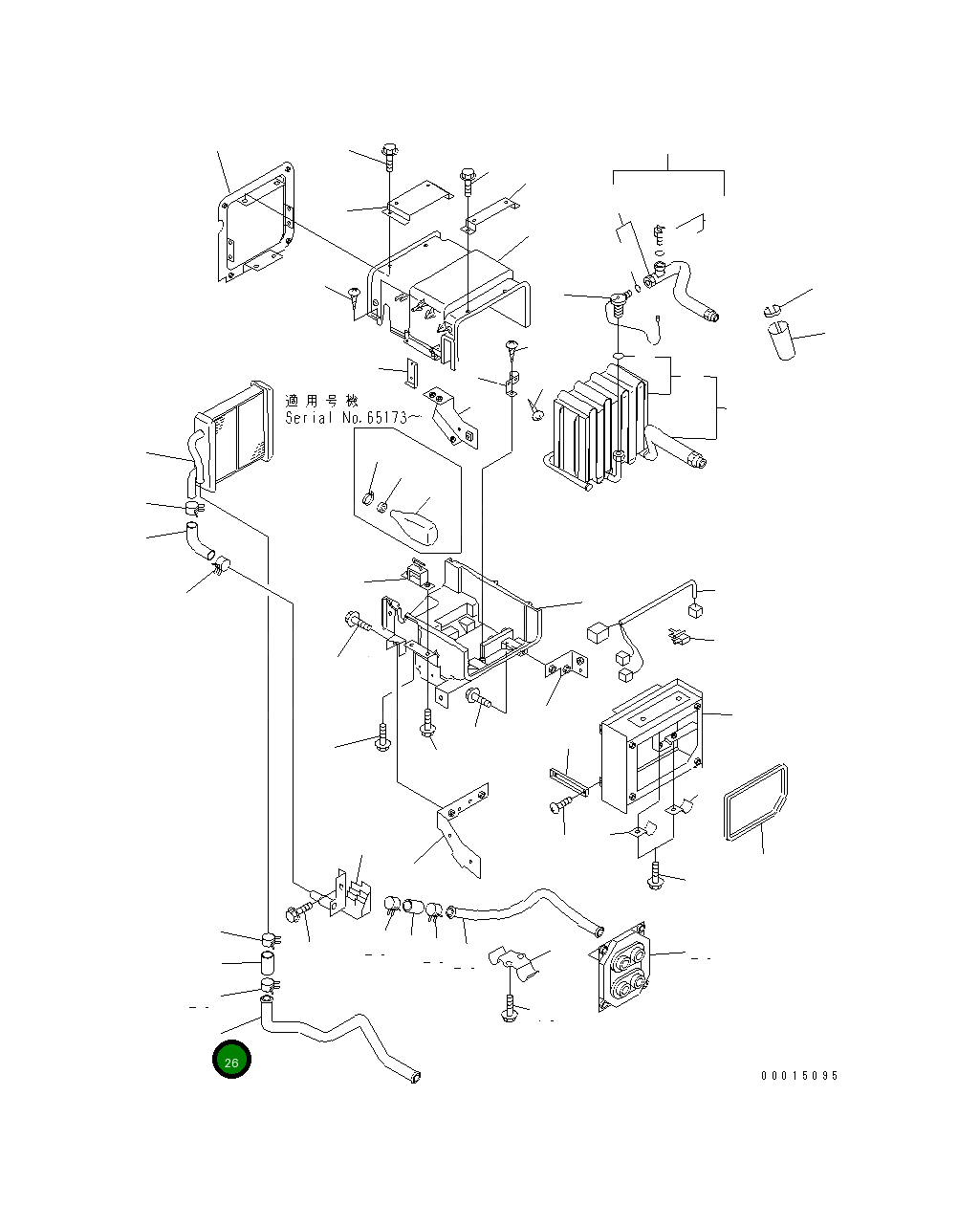 適用号機
Serial No.65173~

26

00015095