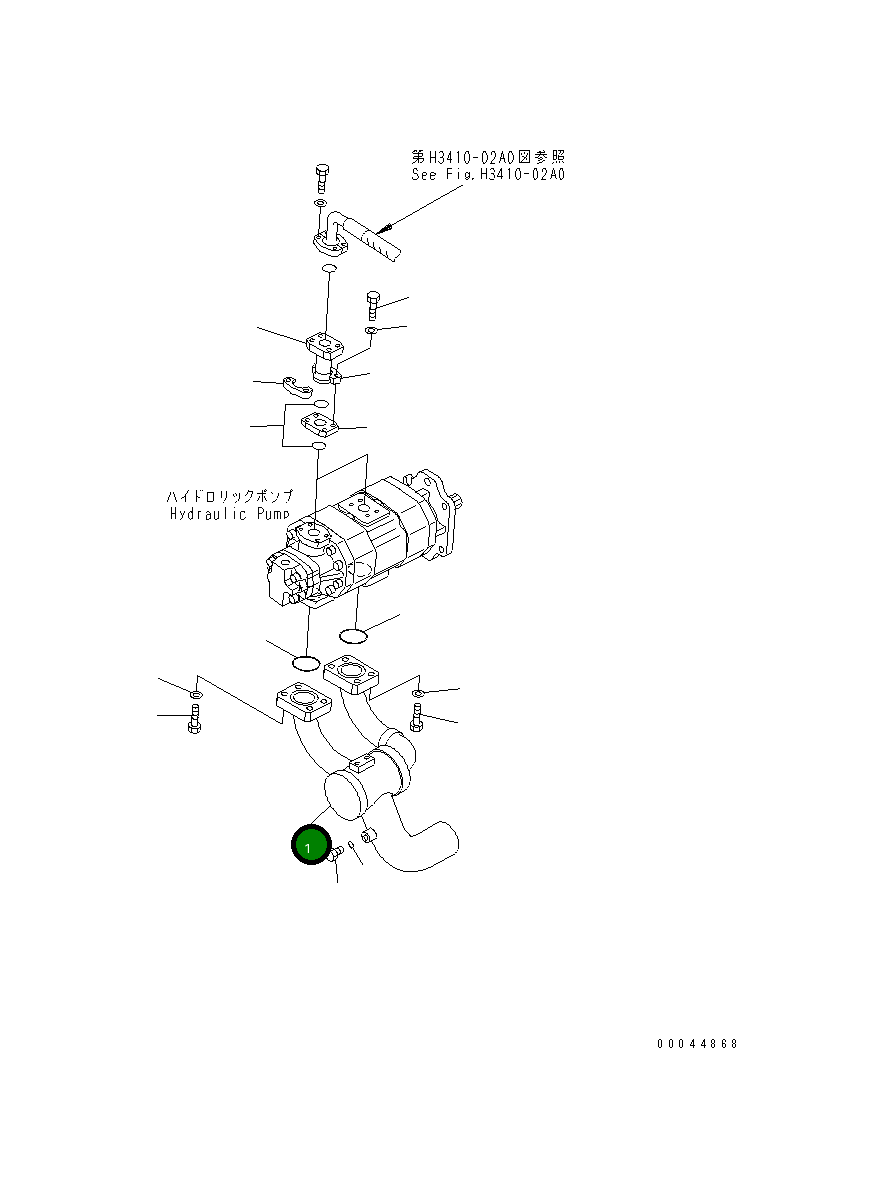 第H3410-02A0図参照
See Fig.H3410-02A0

ハイドロリックポンプ
Hydraulic Pump

1

00044868