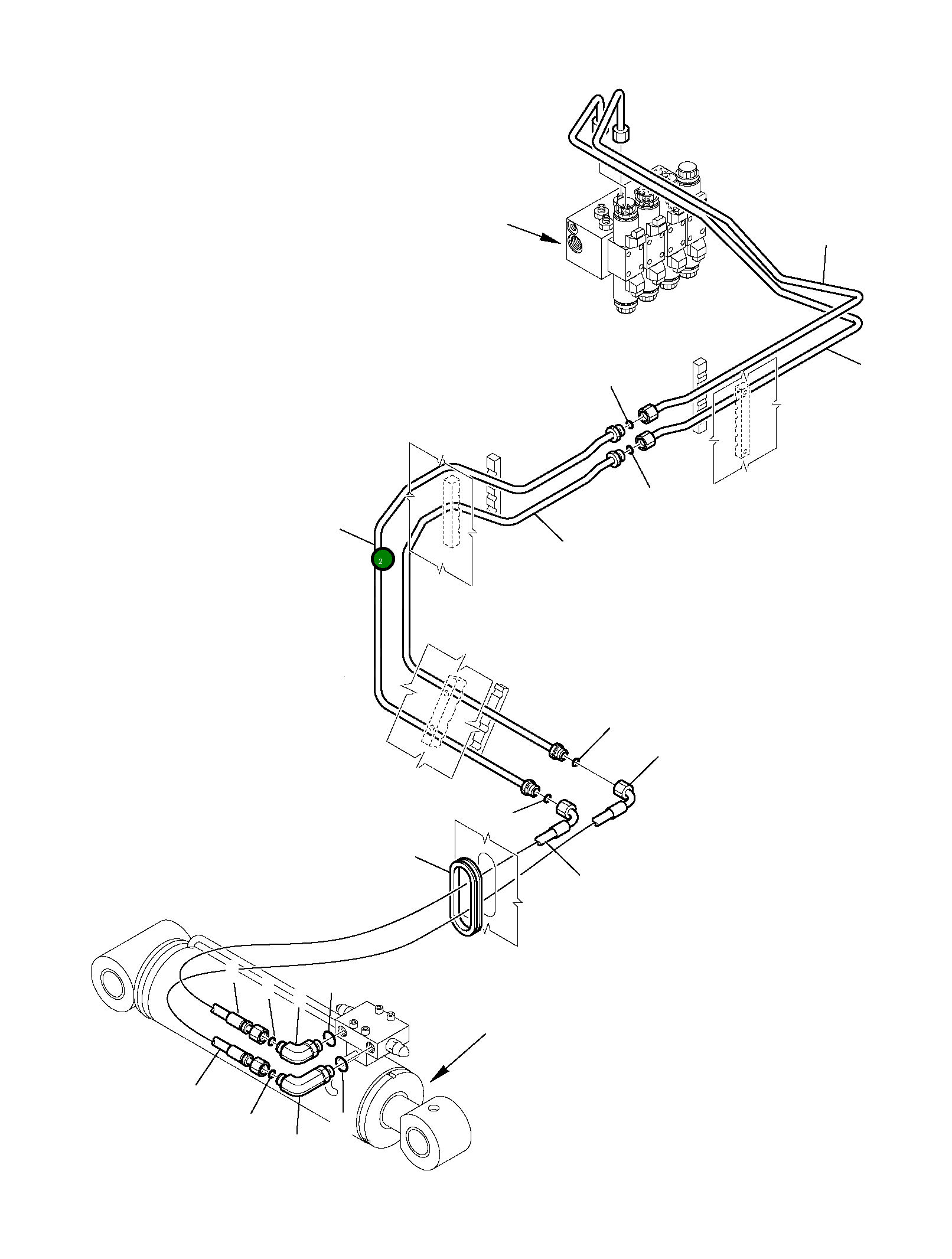 2