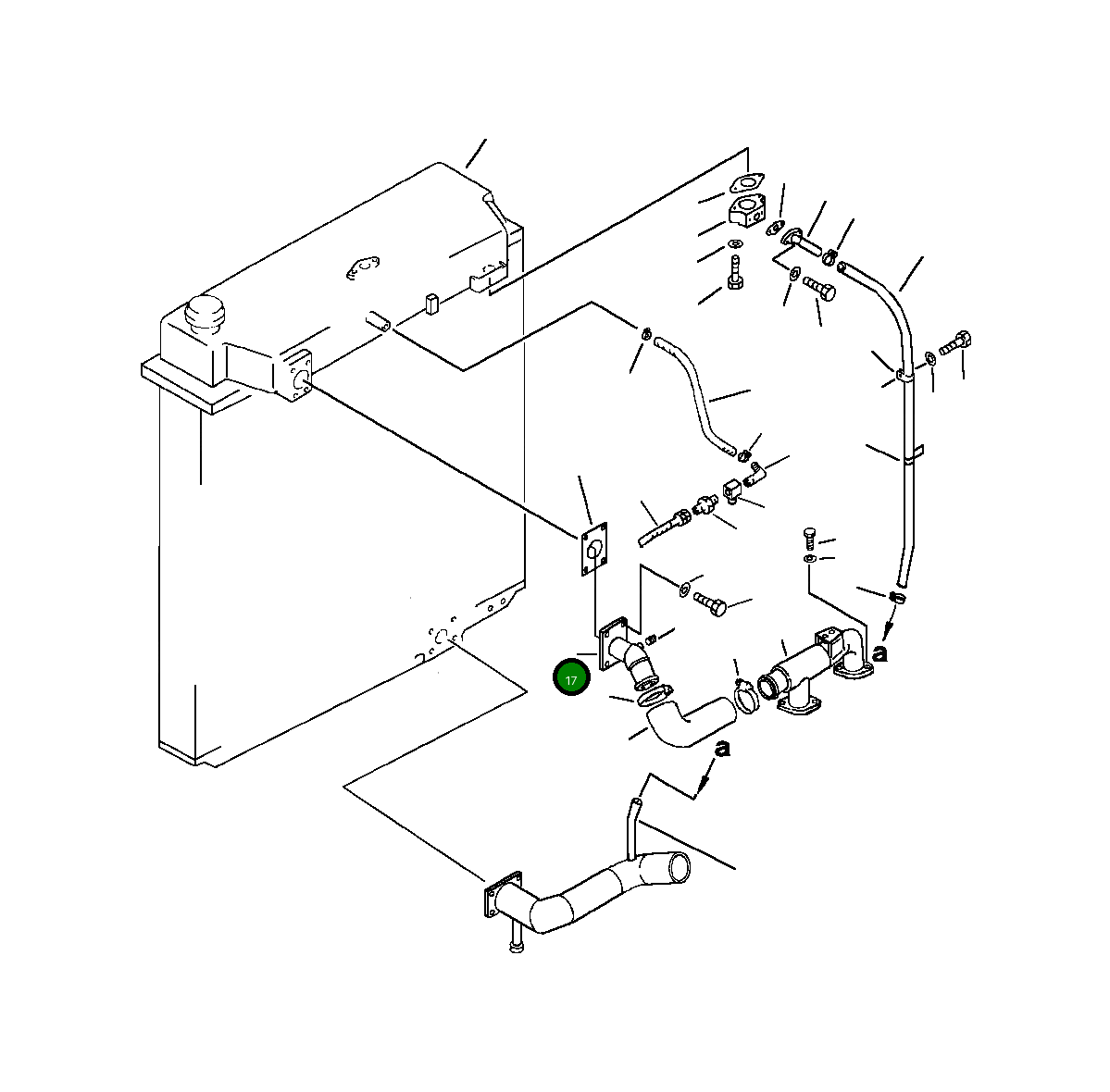 17
a
a