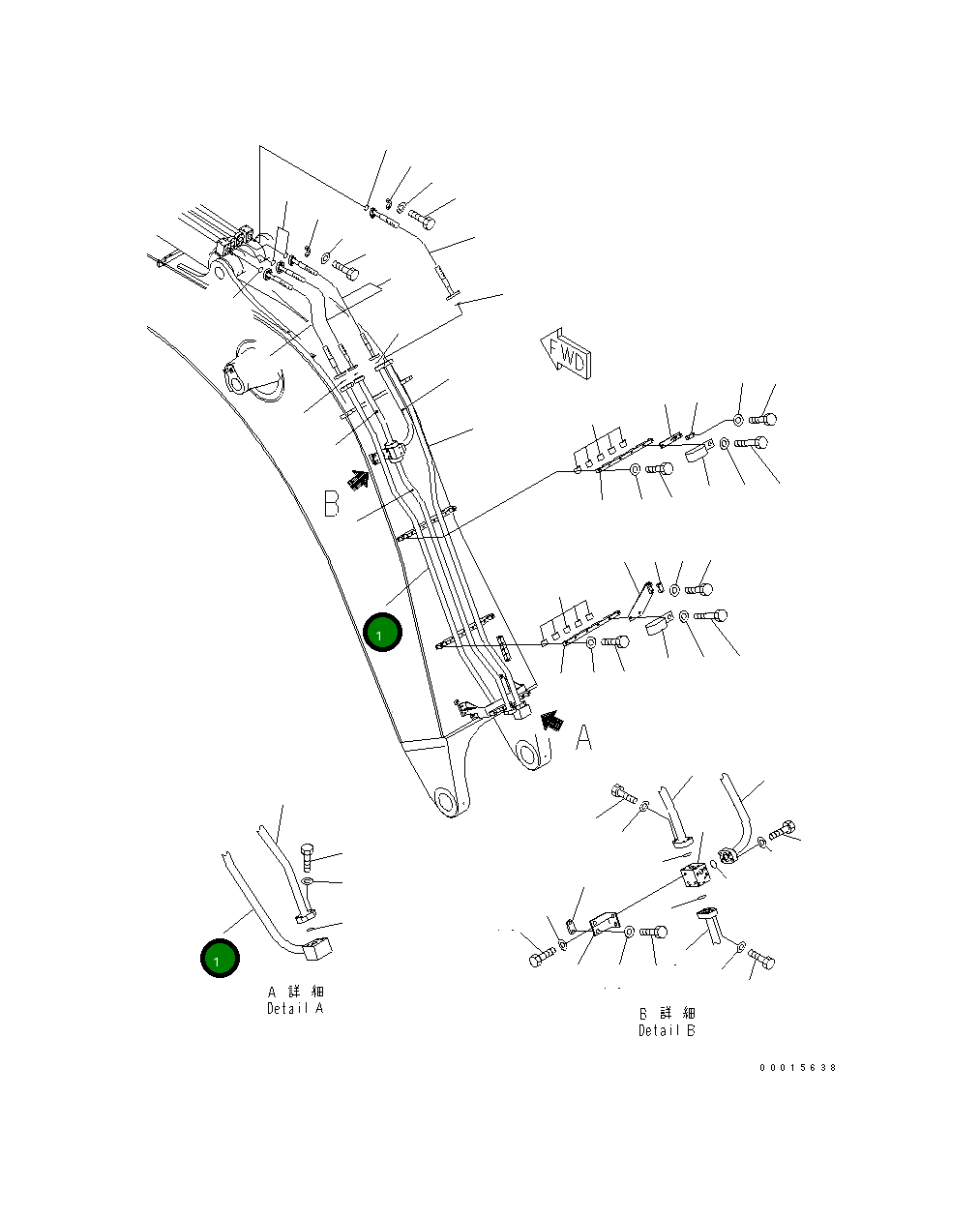 FWD

B

1

A

1

A 詳 細
Detail A

B 詳 細
Detail B

00015638