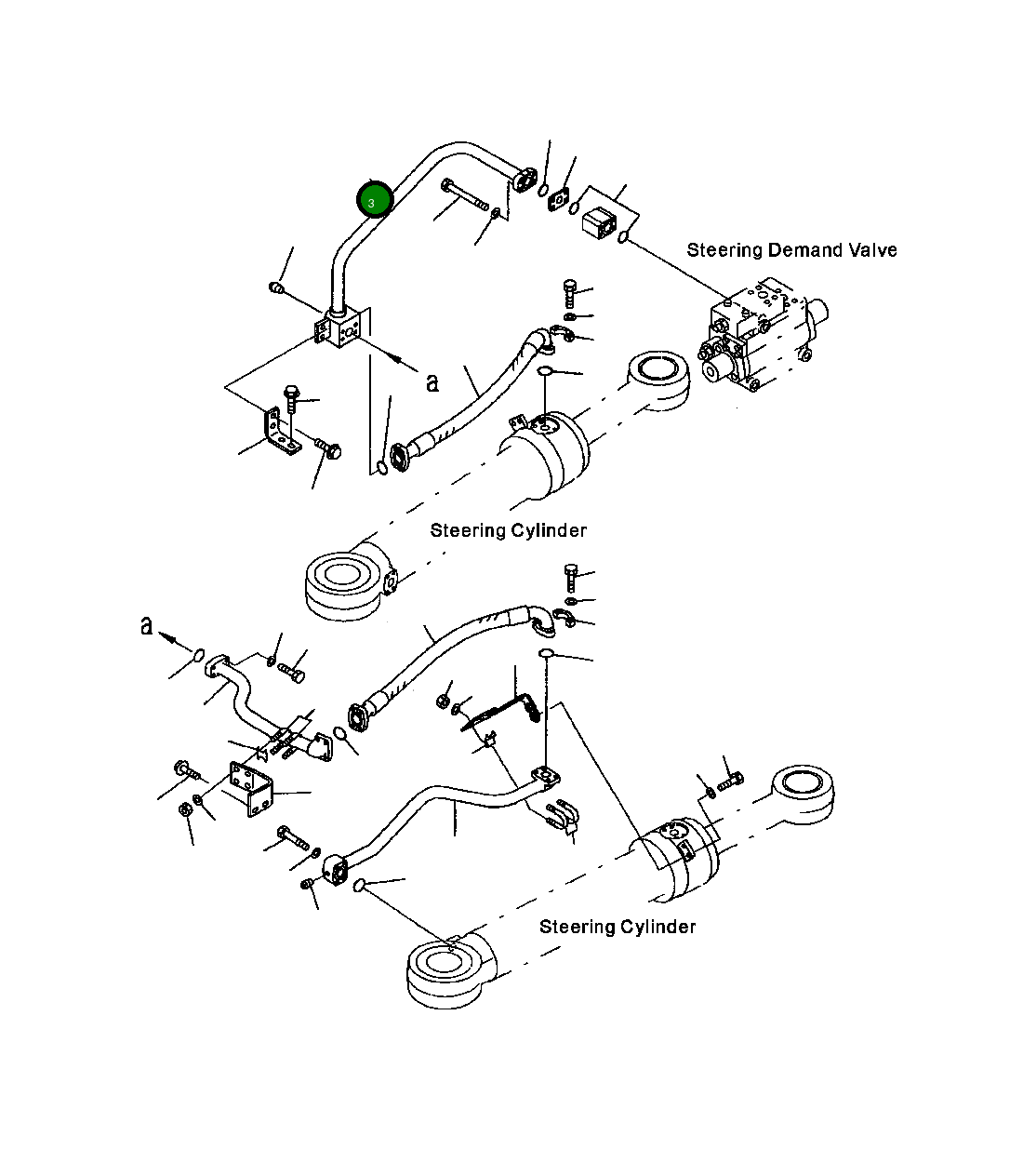 3

Steering Demand Valve

a

Steering Cylinder

a

Steering Cylinder