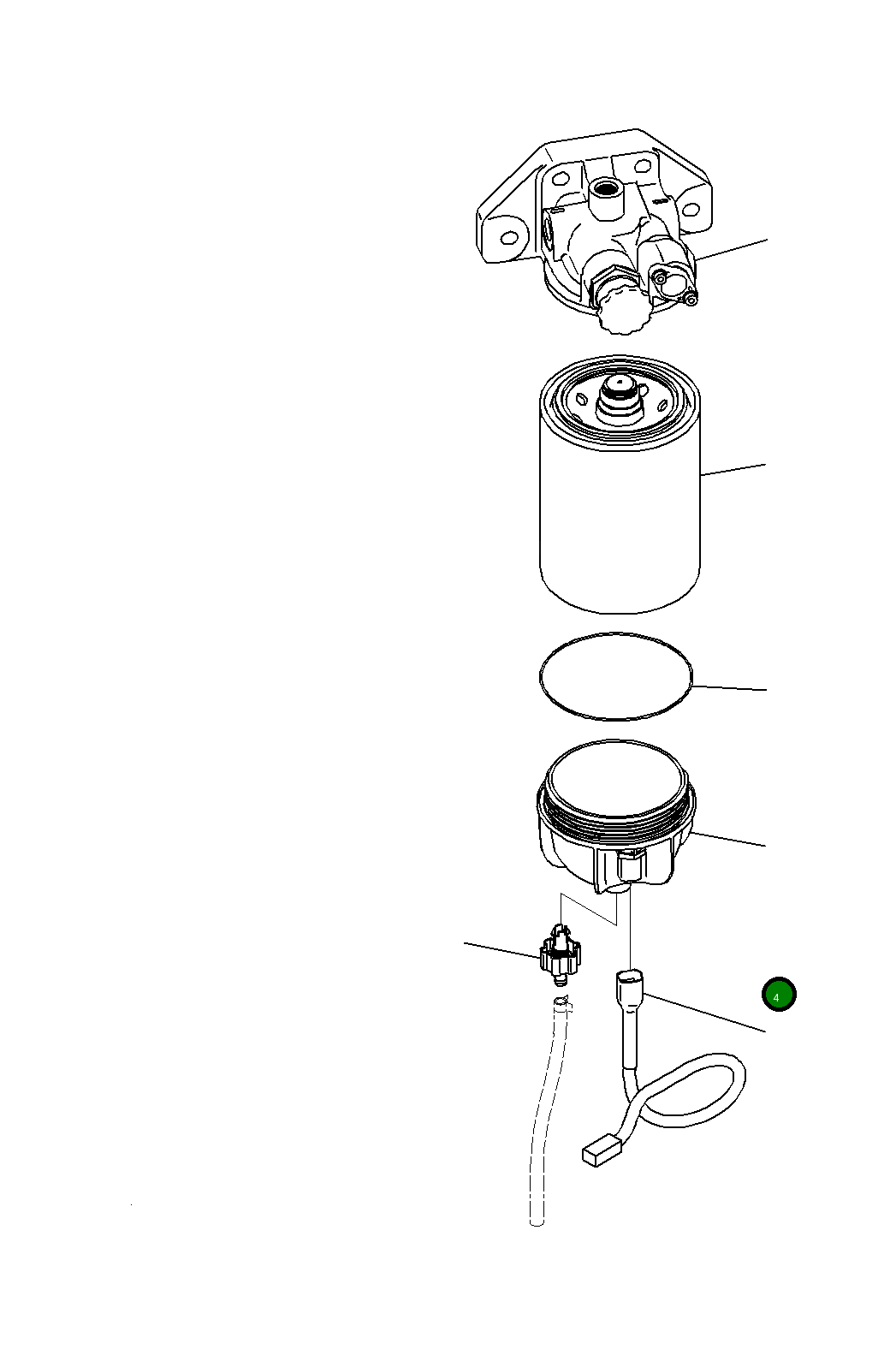 4