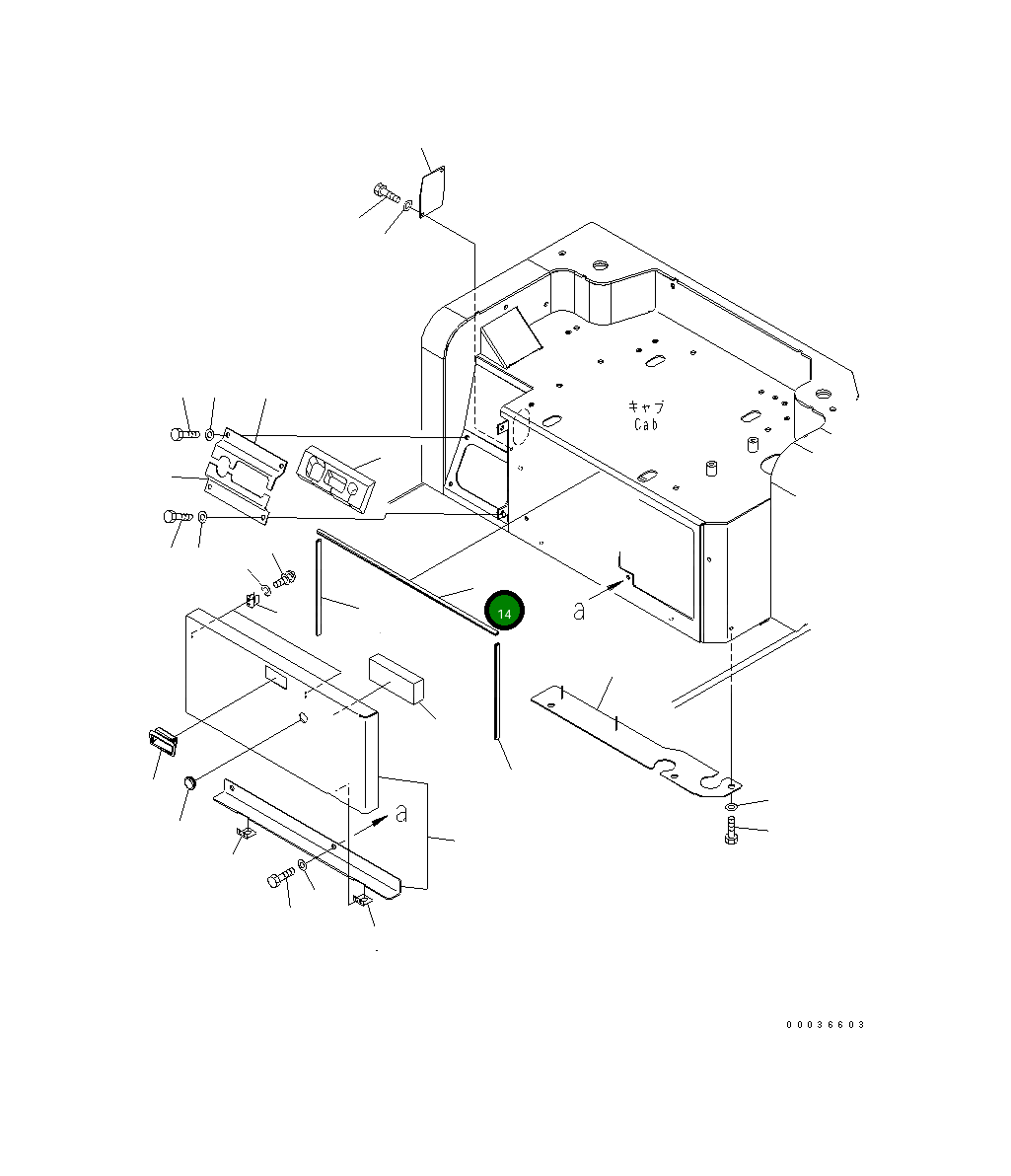 キャブ
Cab

14

a

a

00036603