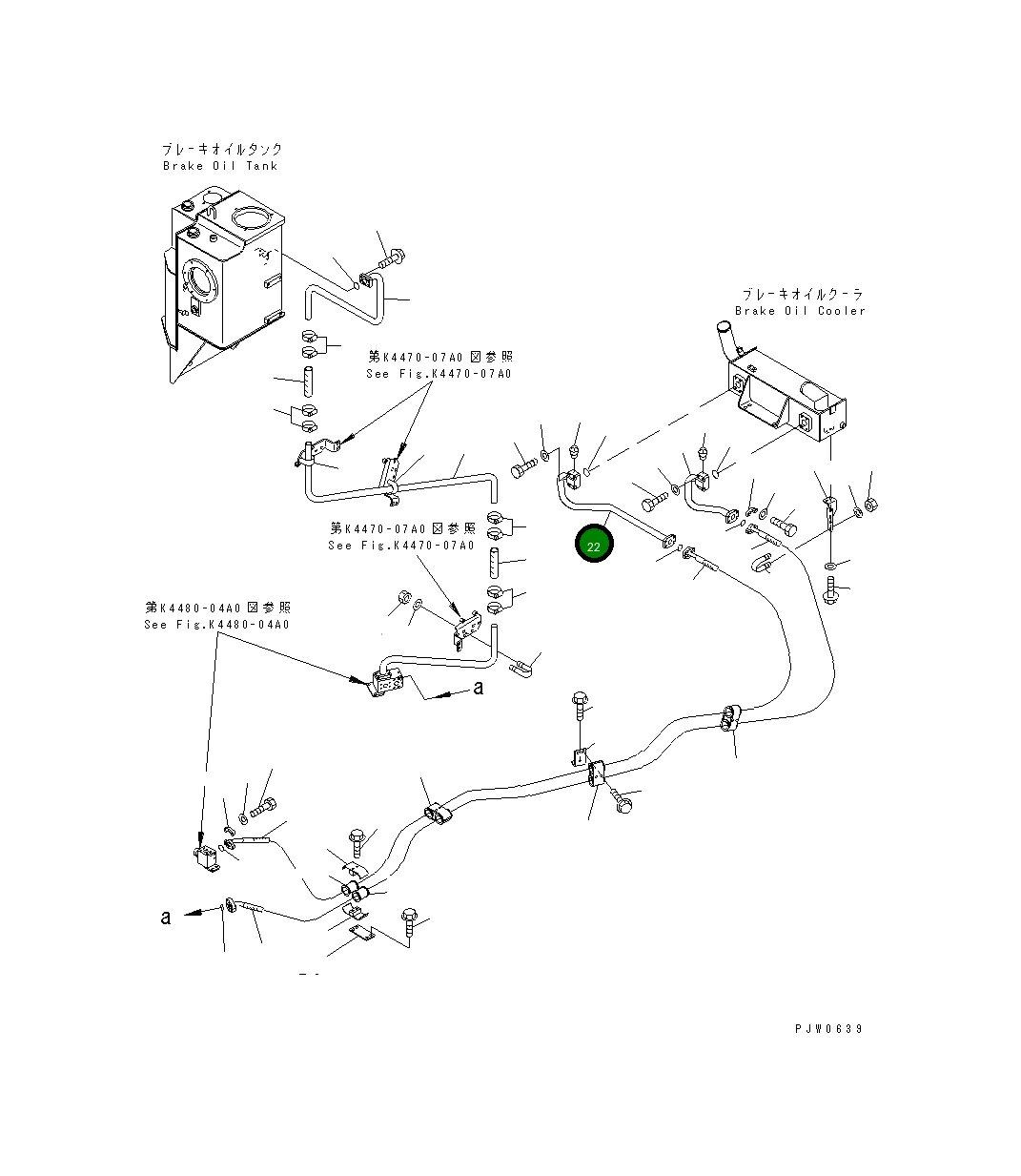 ブレーキオイルタンク
Brake Oil Tank

ブレーキオイルクーラ
Brake Oil Cooler

第K4470-07A0図参照
See Fig.K4470-07A0

第K4470-07A0図参照
See Fig.K4470-07A0

22

第K4480-04A0図参照
See Fig.K4480-04A0

a

a

PJW0639