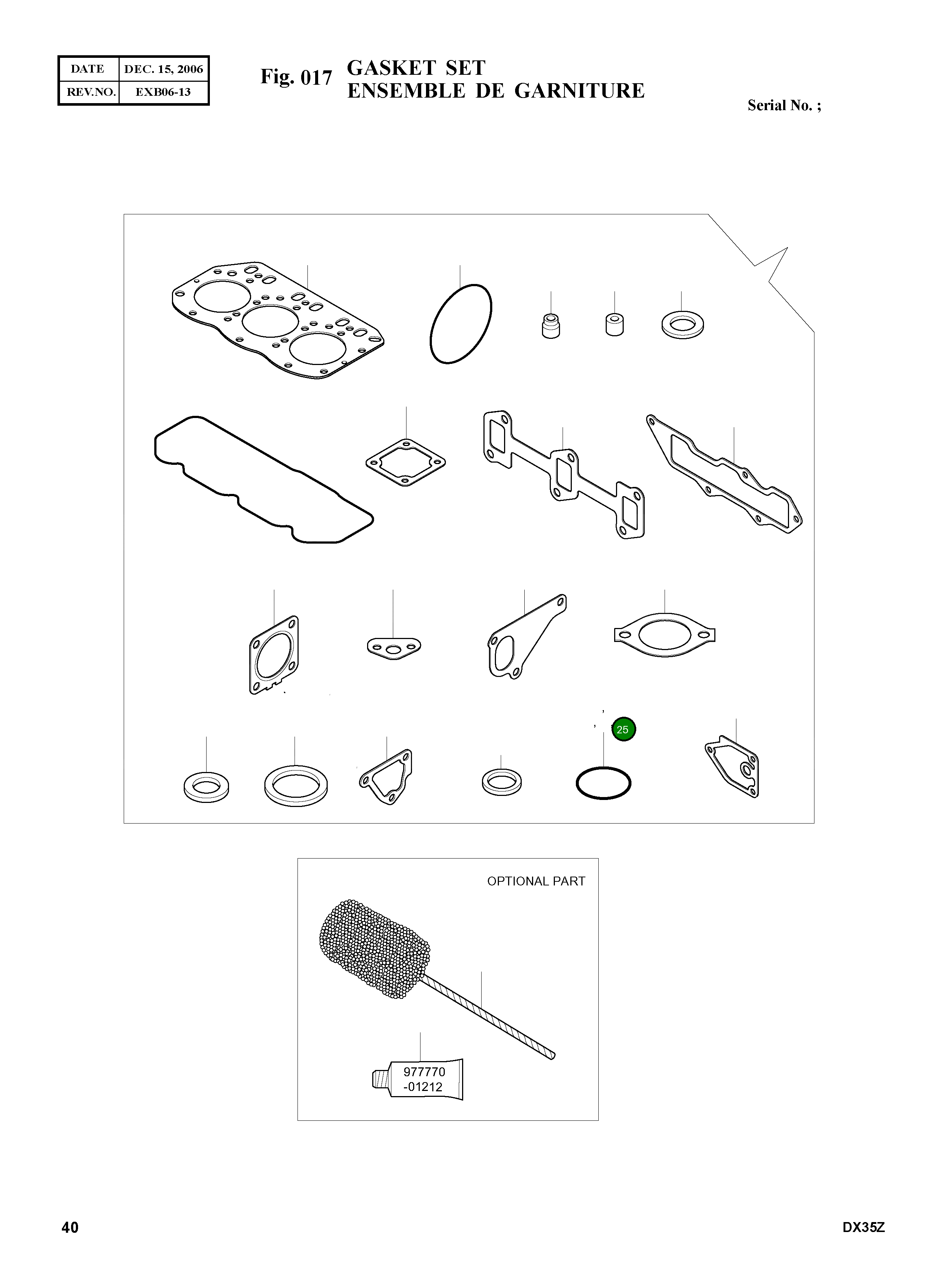 | DATE | DEC. 15, 2006 |
|---|---|
| REV.NO. | EXB06-13 |

Fig. 017 GASKET SET
ENSEMBLE DE GARNITURE

Serial No. ;

25

OPTIONAL PART

977770
-01212

40

DX35Z