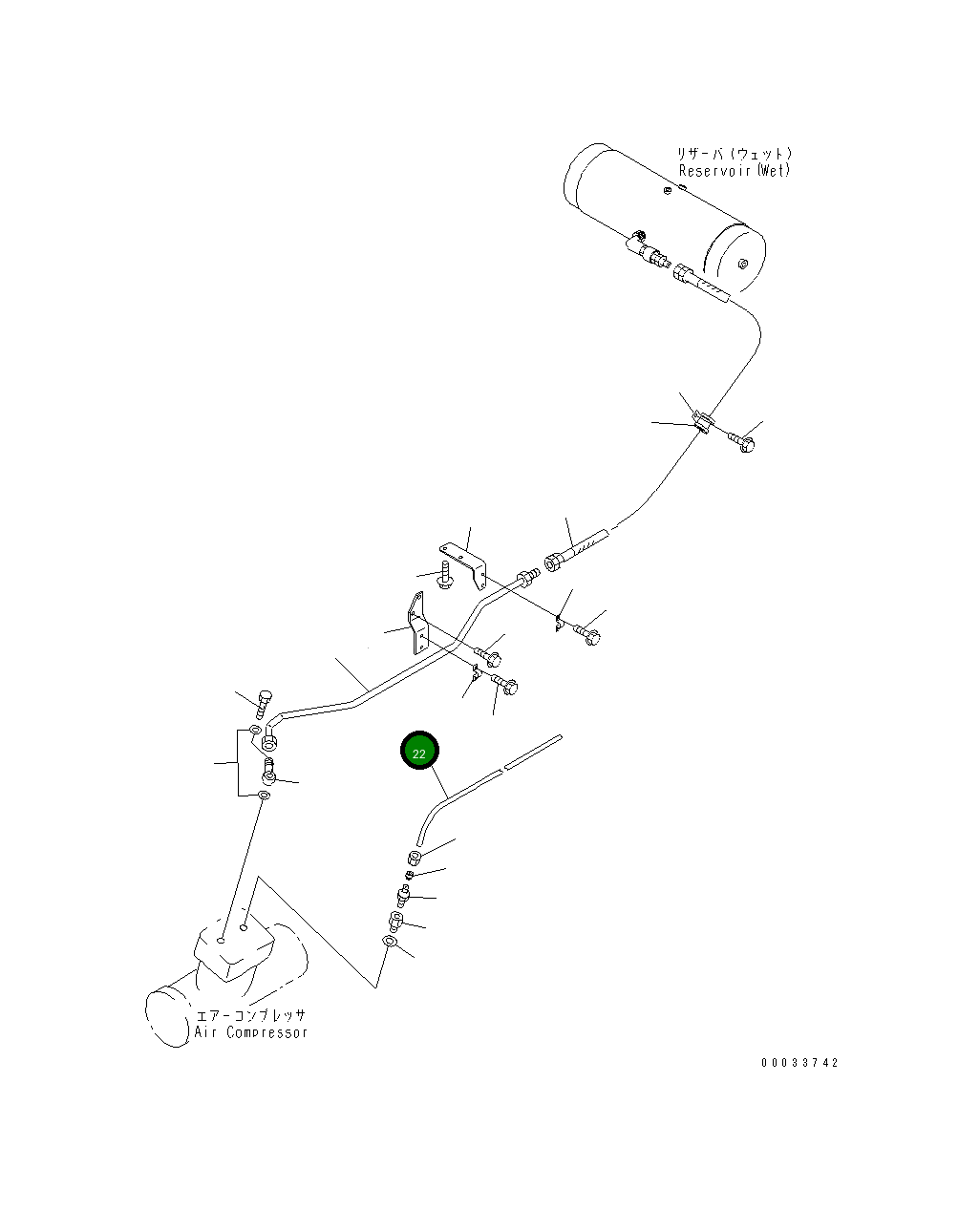 リザーバ(ウェット)
Reservoir(Wet)

22

エアーコンプレッサ
Air Compressor

00033742