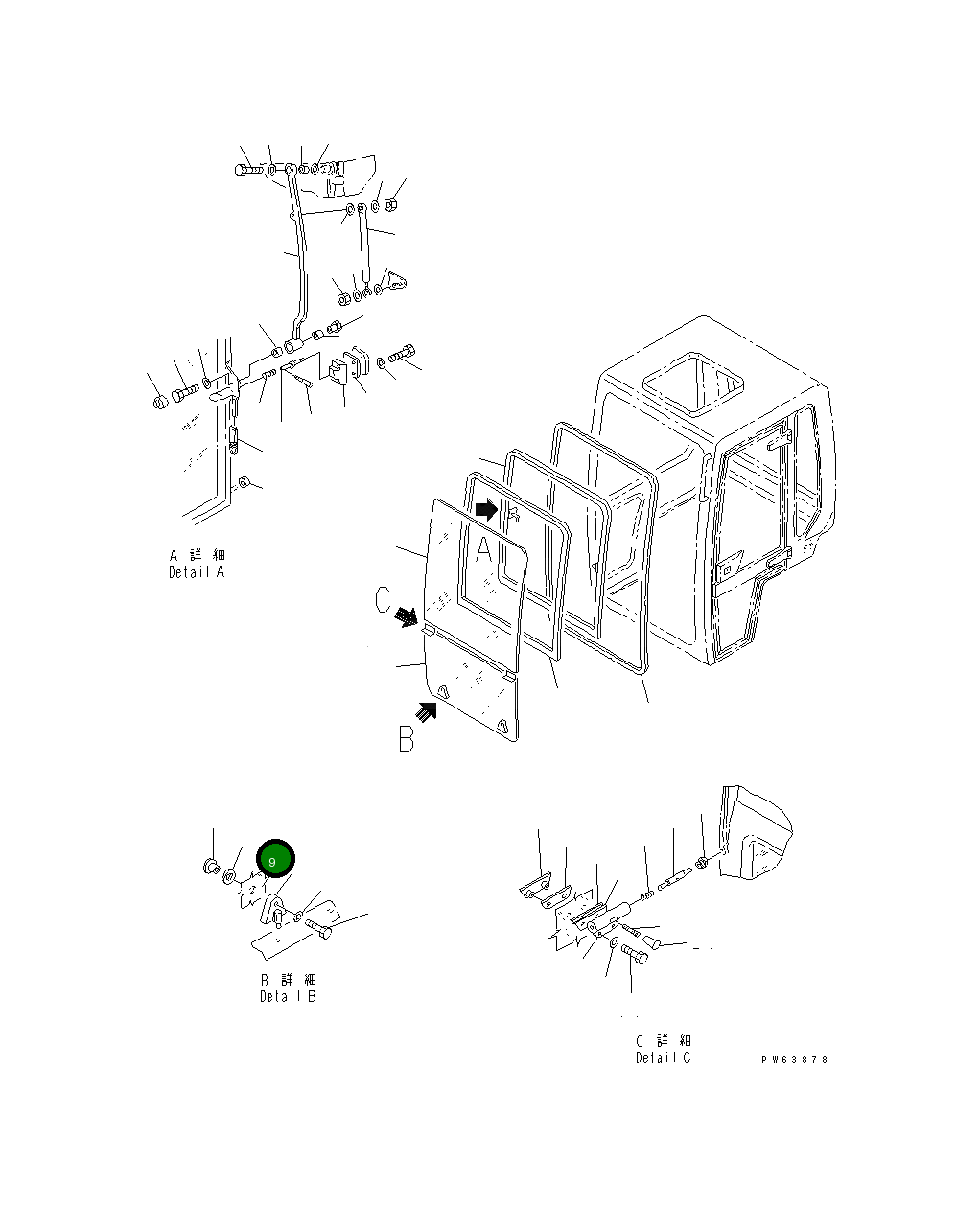 A 詳 細
Detail A

A

C

B

9

B 詳 細
Detail B

C 詳 細
Detail C

PW63878