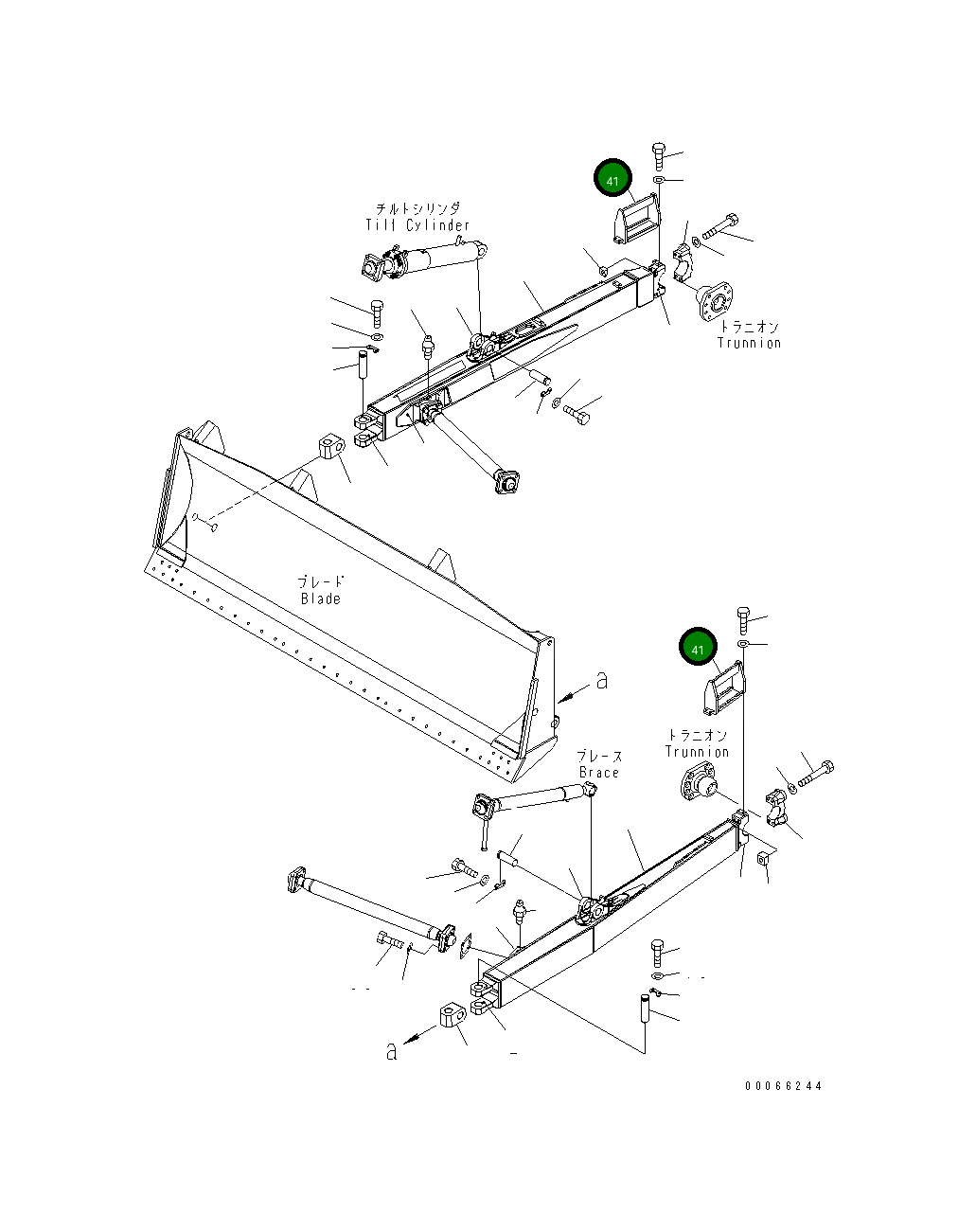 41

チルトシリンダ
Tilt Cylinder

トラニオン
Trunnion

ブレード
Blade

a

41

トラニオン
Trunnion

ブレース
Brace

a

00066244