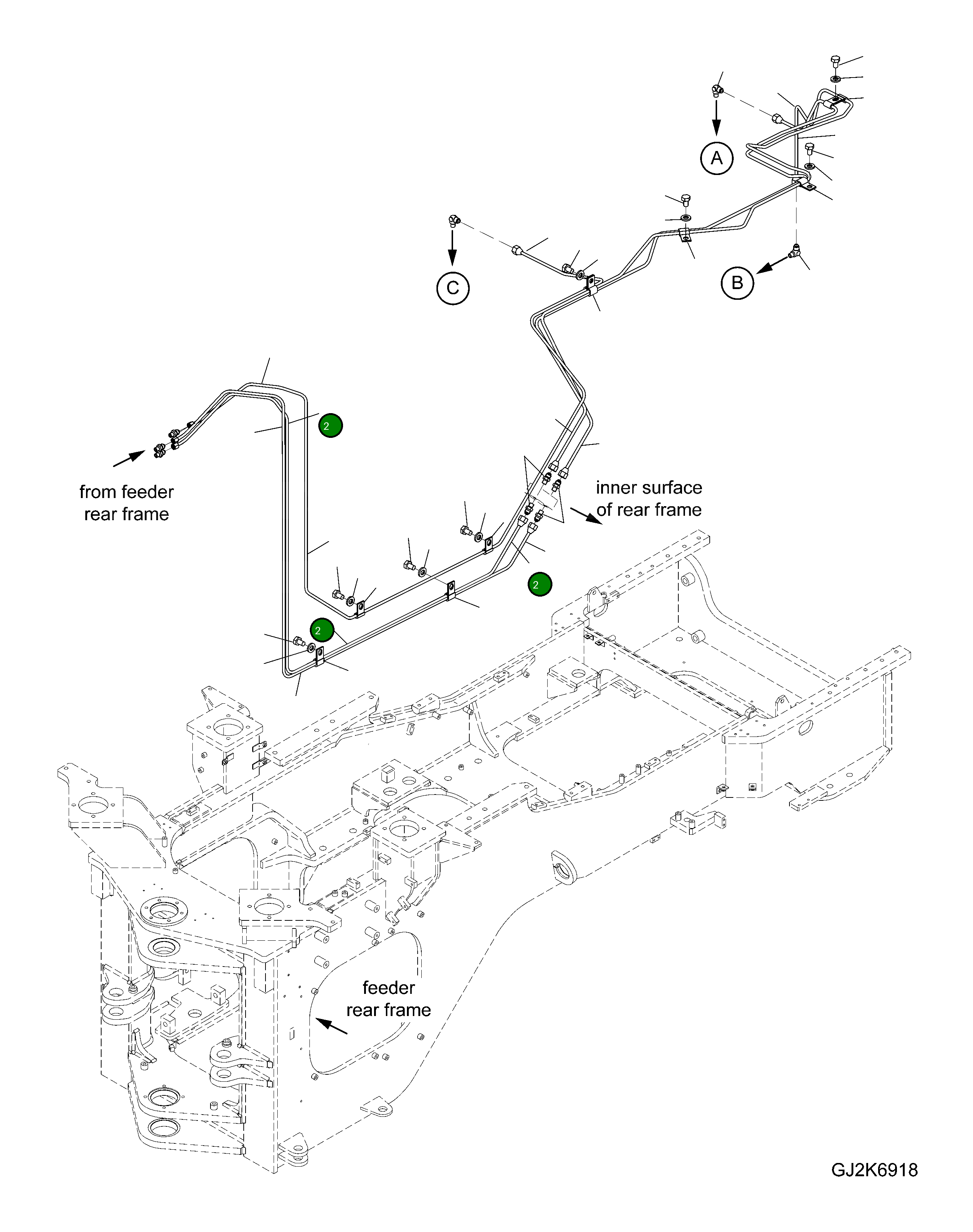 A

C

B

2

from feeder rear frame

inner surface of rear frame

2

2

feeder rear frame

GJ2K6918