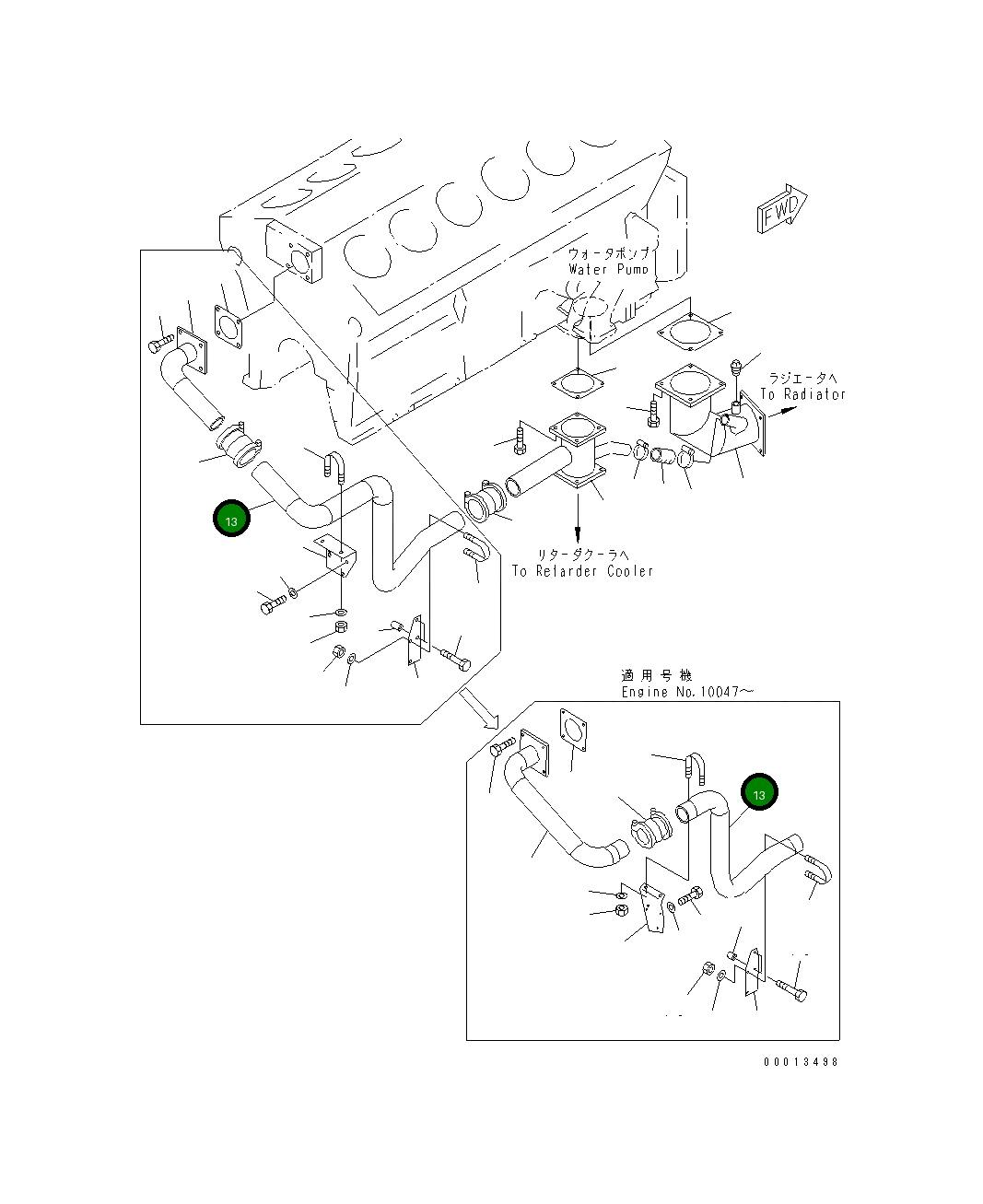 FWD

ウォータポンプ
Water Pump

ラジエータへ
To Radiator

13

リターダクーラへ
To Retarder Cooler

適用号機
Engine No.10047～

13

00013498