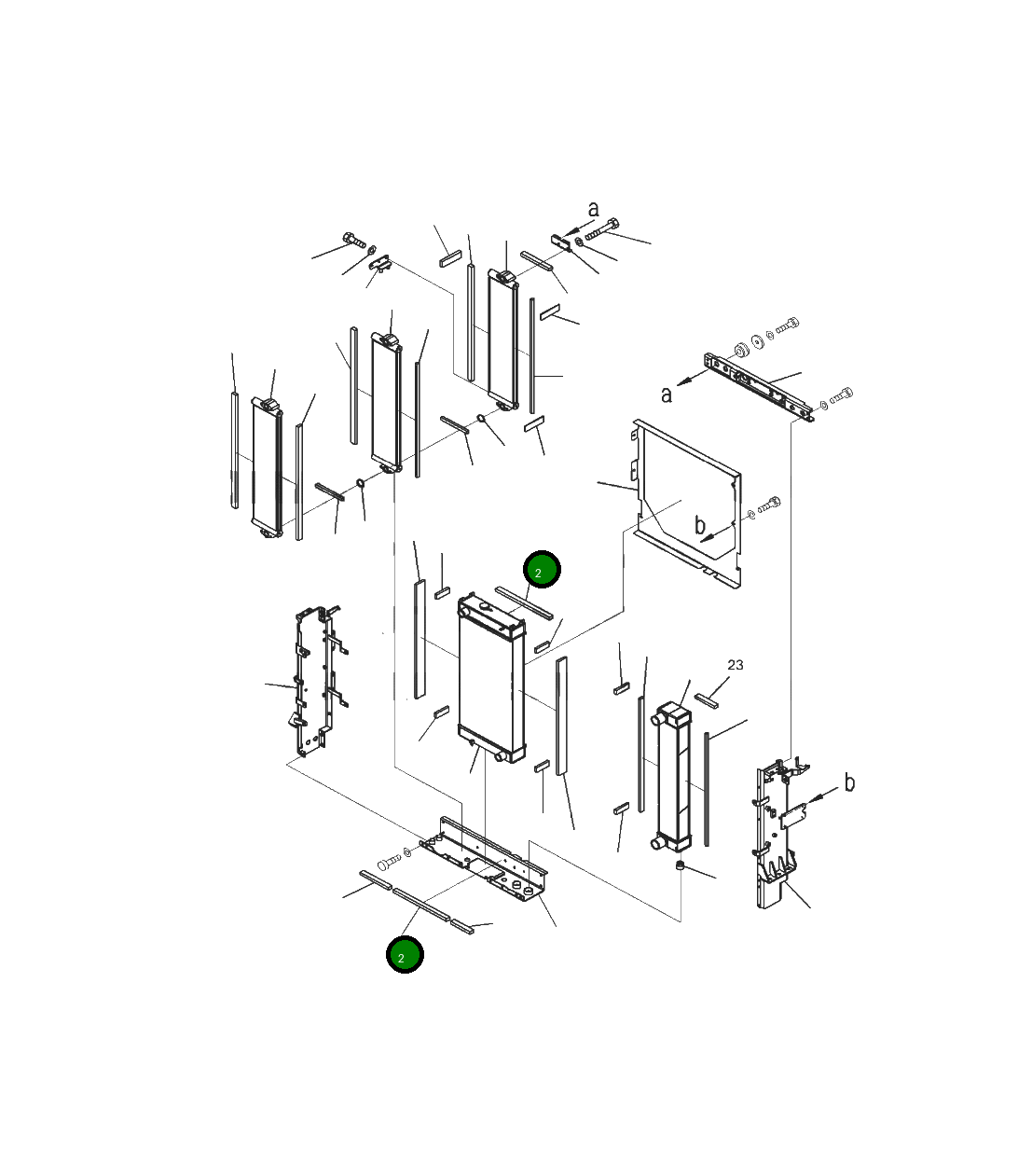 a
a
b
2
23
b
2