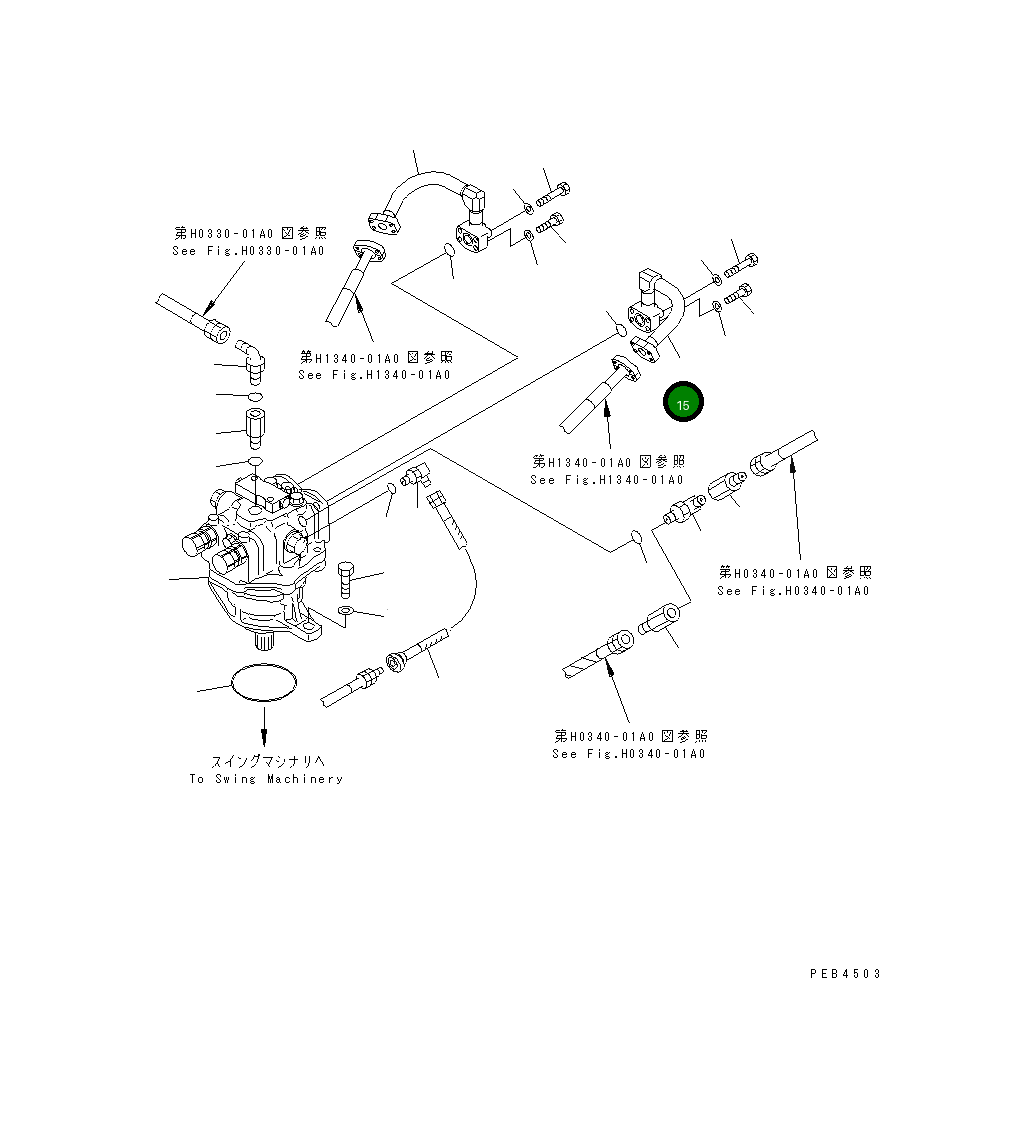 第H0330-01A0 図参照
See Fig.H0330-01A0

第H1340-01A0 図参照
See Fig.H1340-01A0

15

第H1340-01A0 図参照
See Fig.H1340-01A0

第H0340-01A0 図参照
See Fig.H0340-01A0

第H0340-01A0 図参照
See Fig.H0340-01A0

スイングマシナリへ
To Swing Machinery

PEB4503