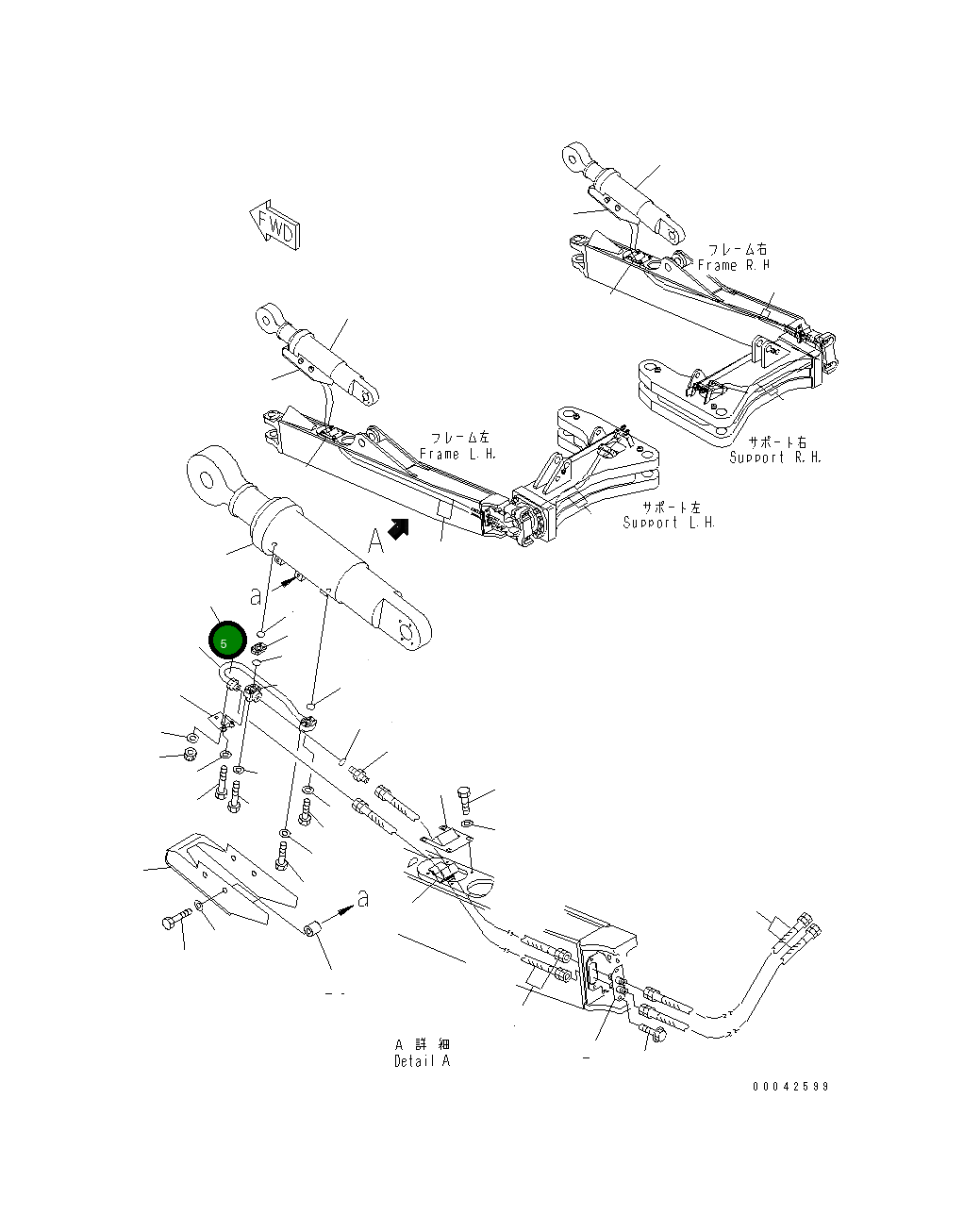 FWD

フレーム右
Frame R.H

フレーム左
Frame L.H.

サポート右
Support R.H.

サポート左
Support L.H.

A

a

5

a

A 詳細
Detail A

00042599