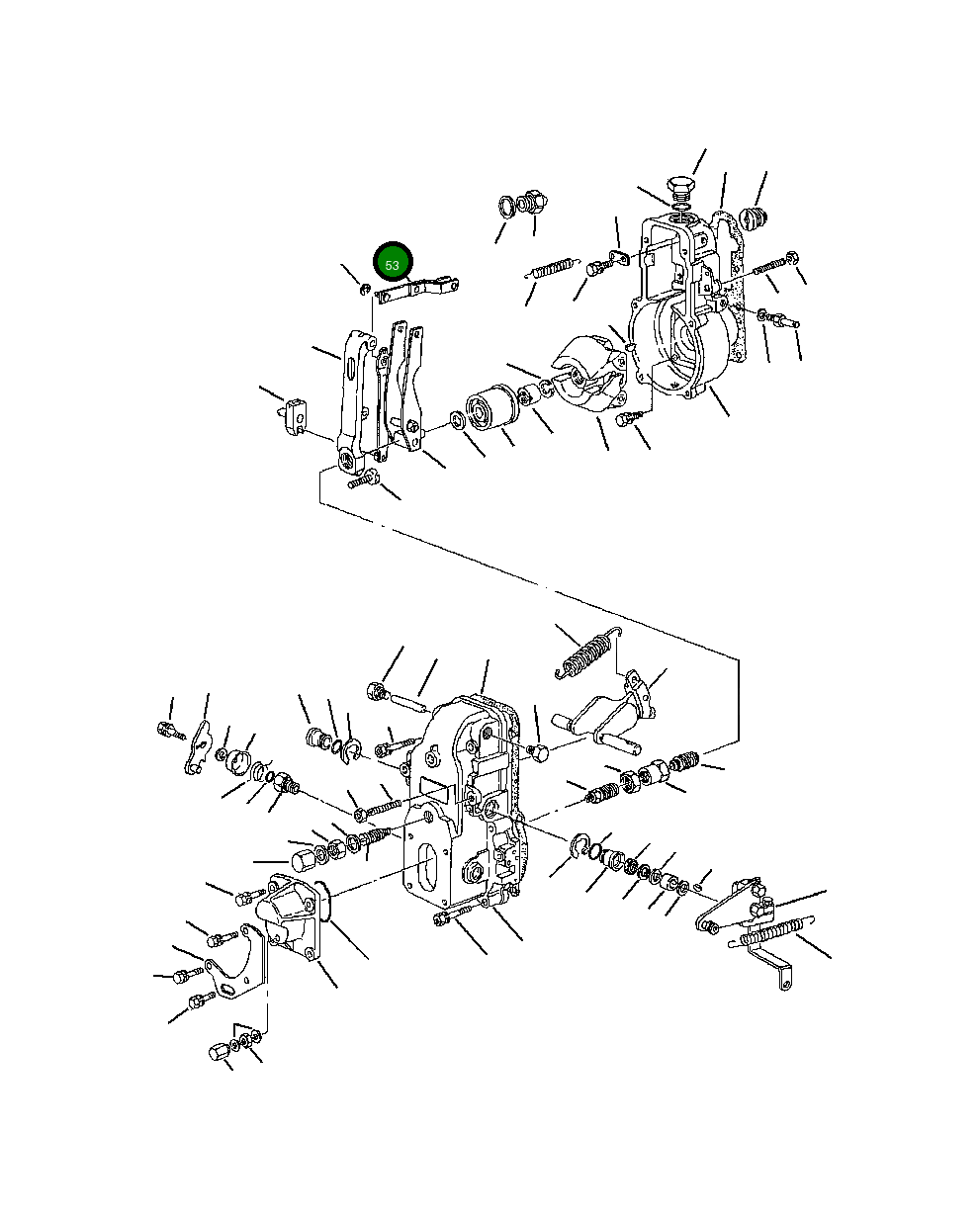 53