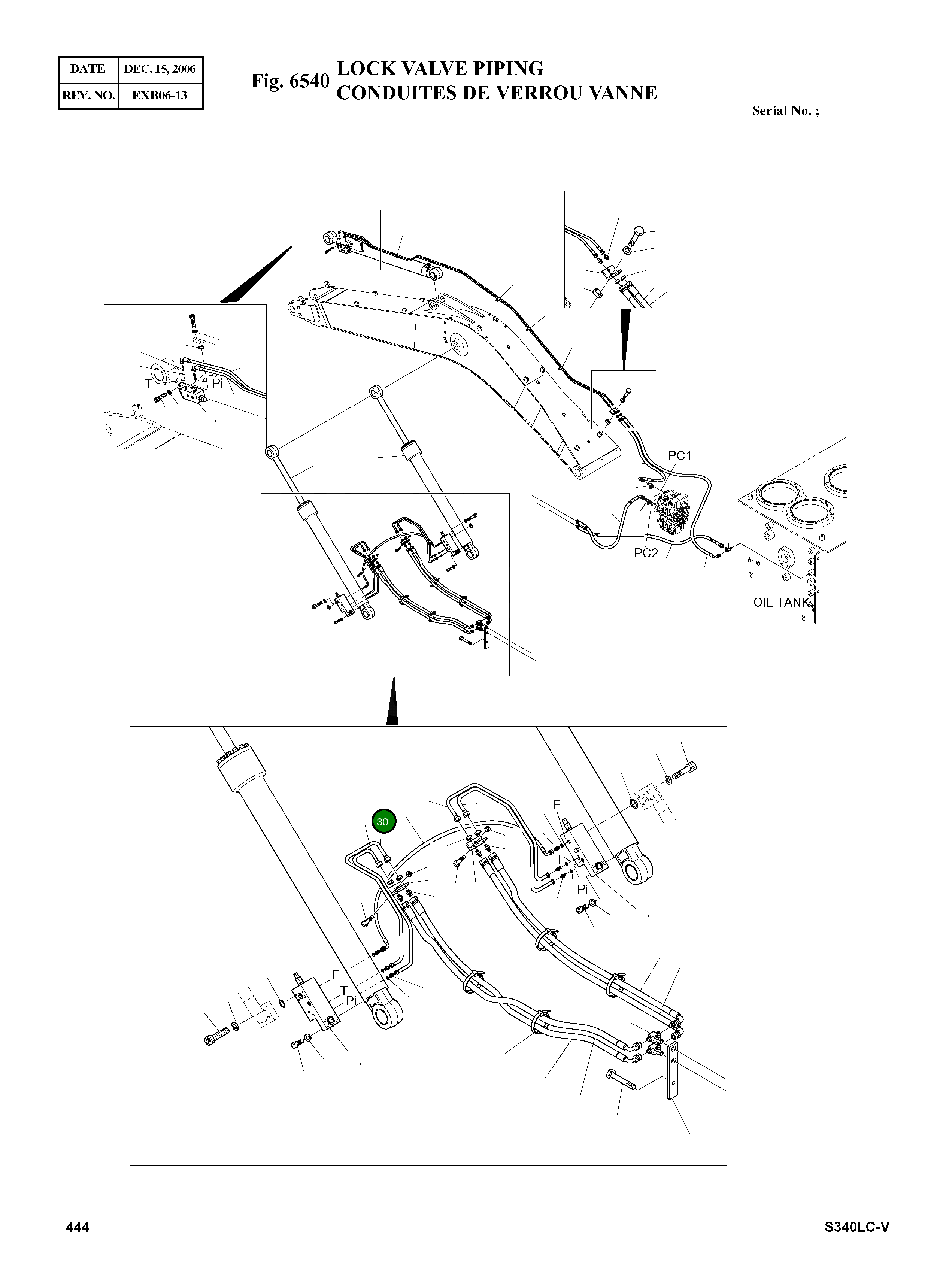 | DATE | DEC. 15, 2006 |
|---|---|
| REV. NO. | EXB06-13 |

Fig. 6540 LOCK VALVE PIPING
CONDUITES DE VERROU VANNE

Serial No. ;

T
Pi

PC1
PC2
OIL TANK

30
E
T
Pi
E
T
Pi

444

S340LC-V