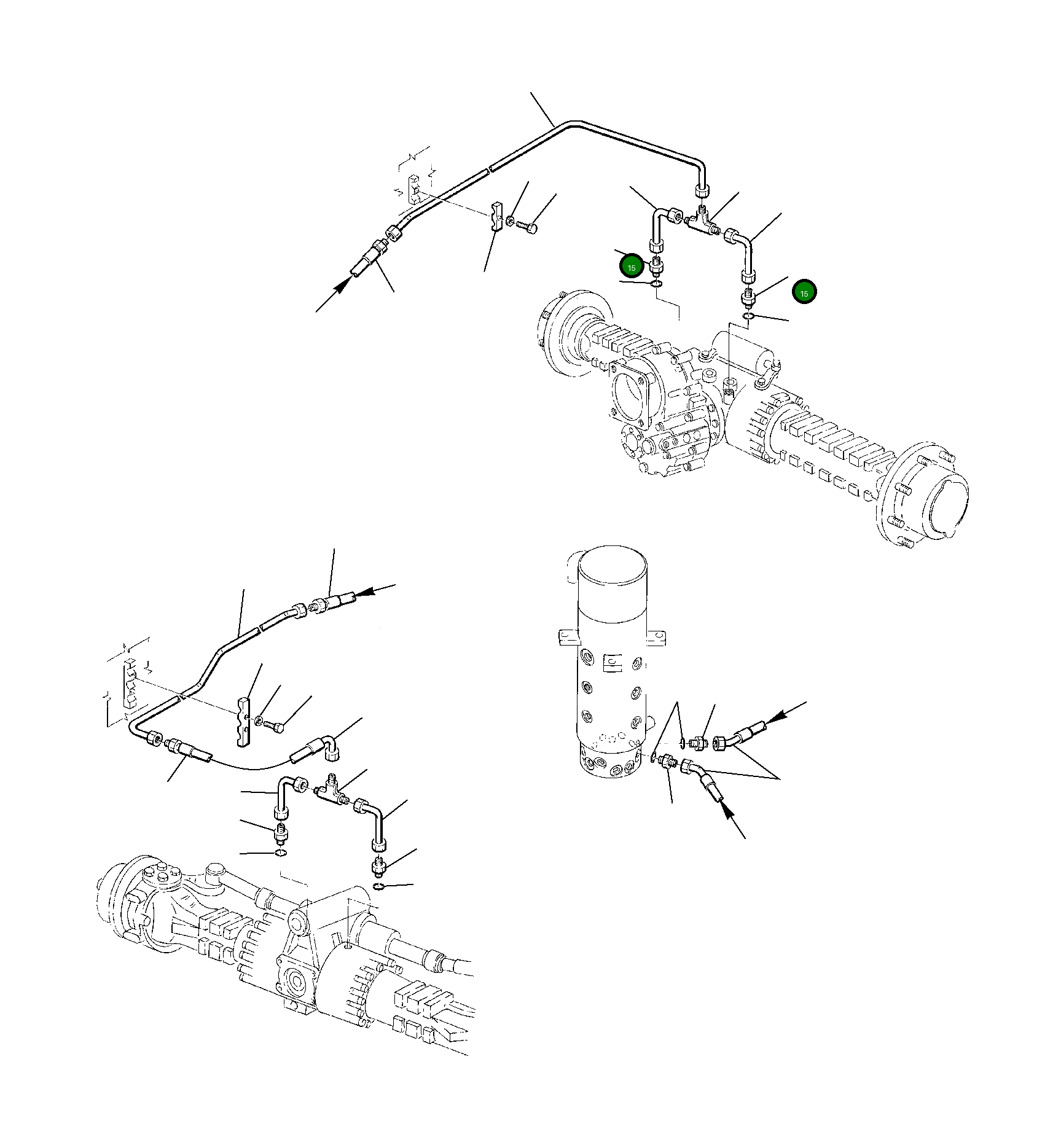 15

15