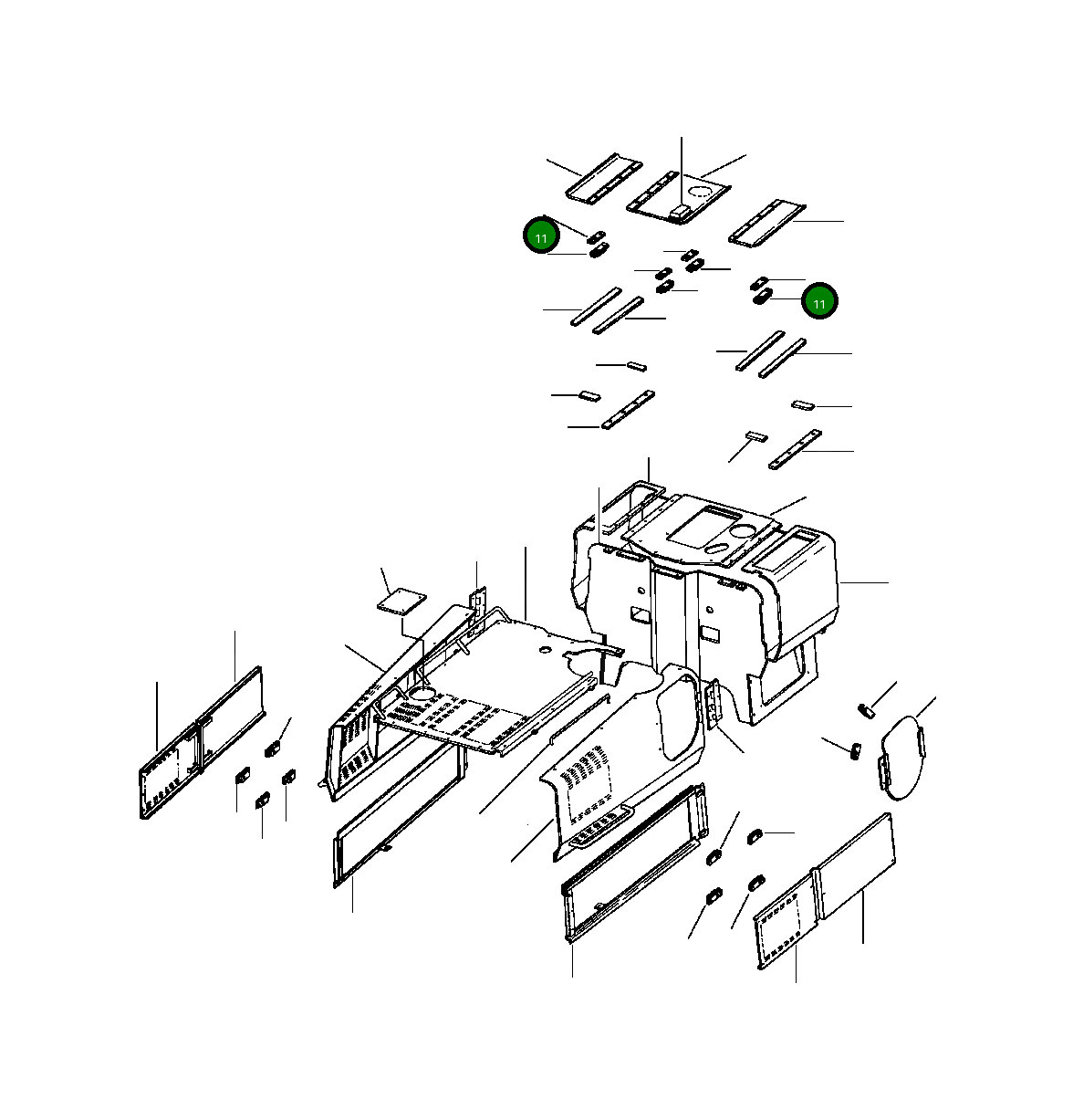 11

11