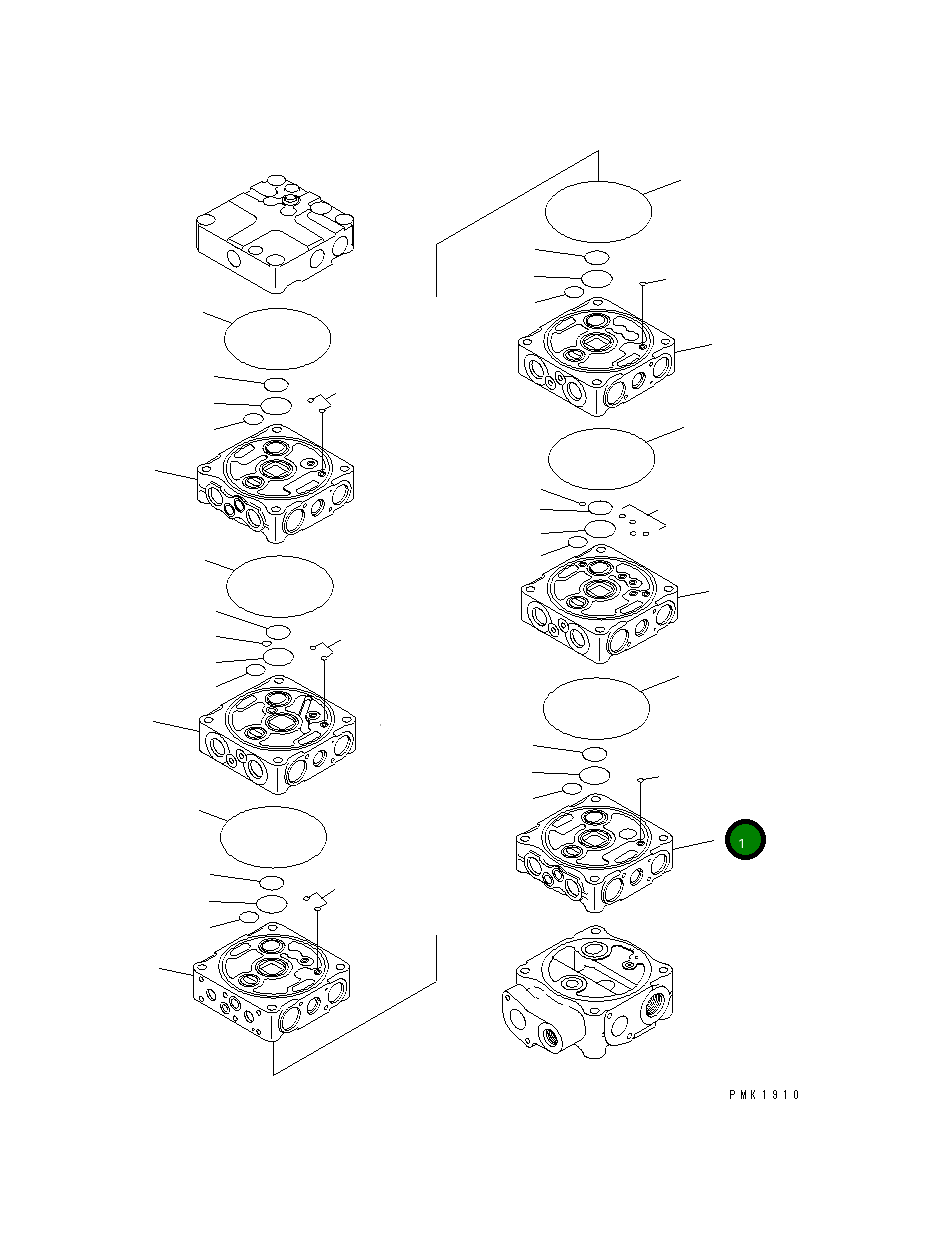 1

PMK1910